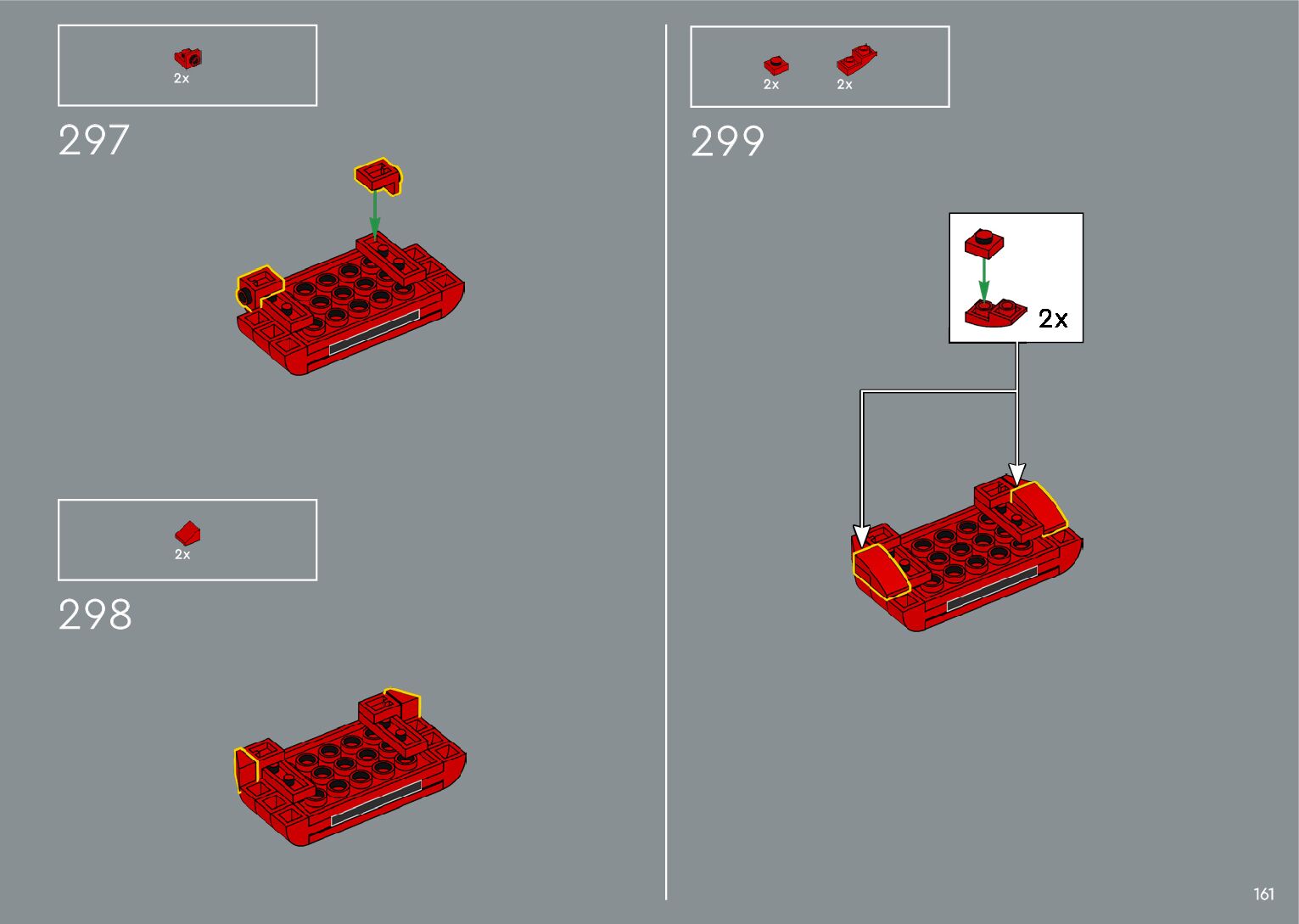 2x

297

2x

298

2x 2x

299

2x

161