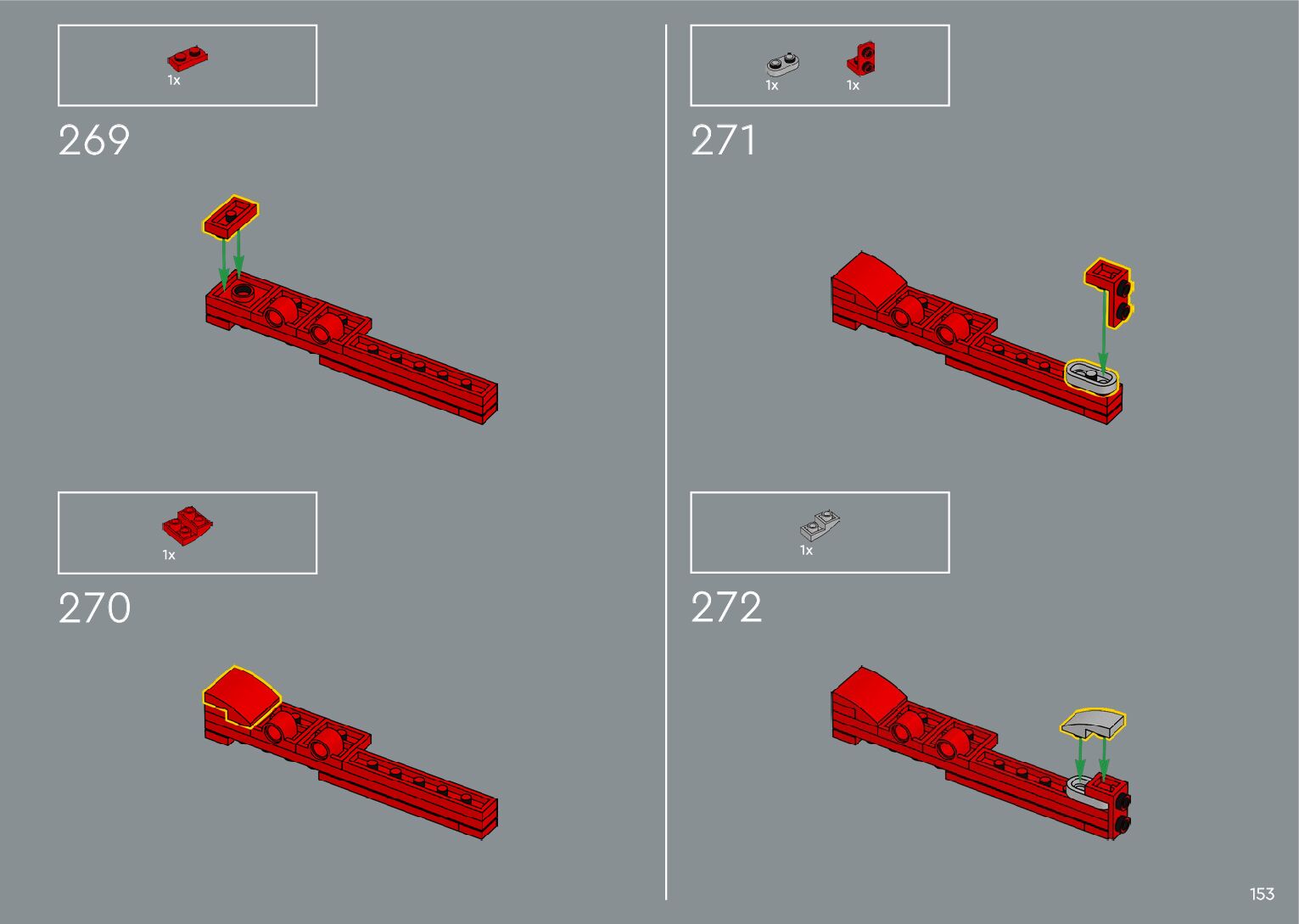 1x

269

1x

270

1x 1x

271

1x

272

153