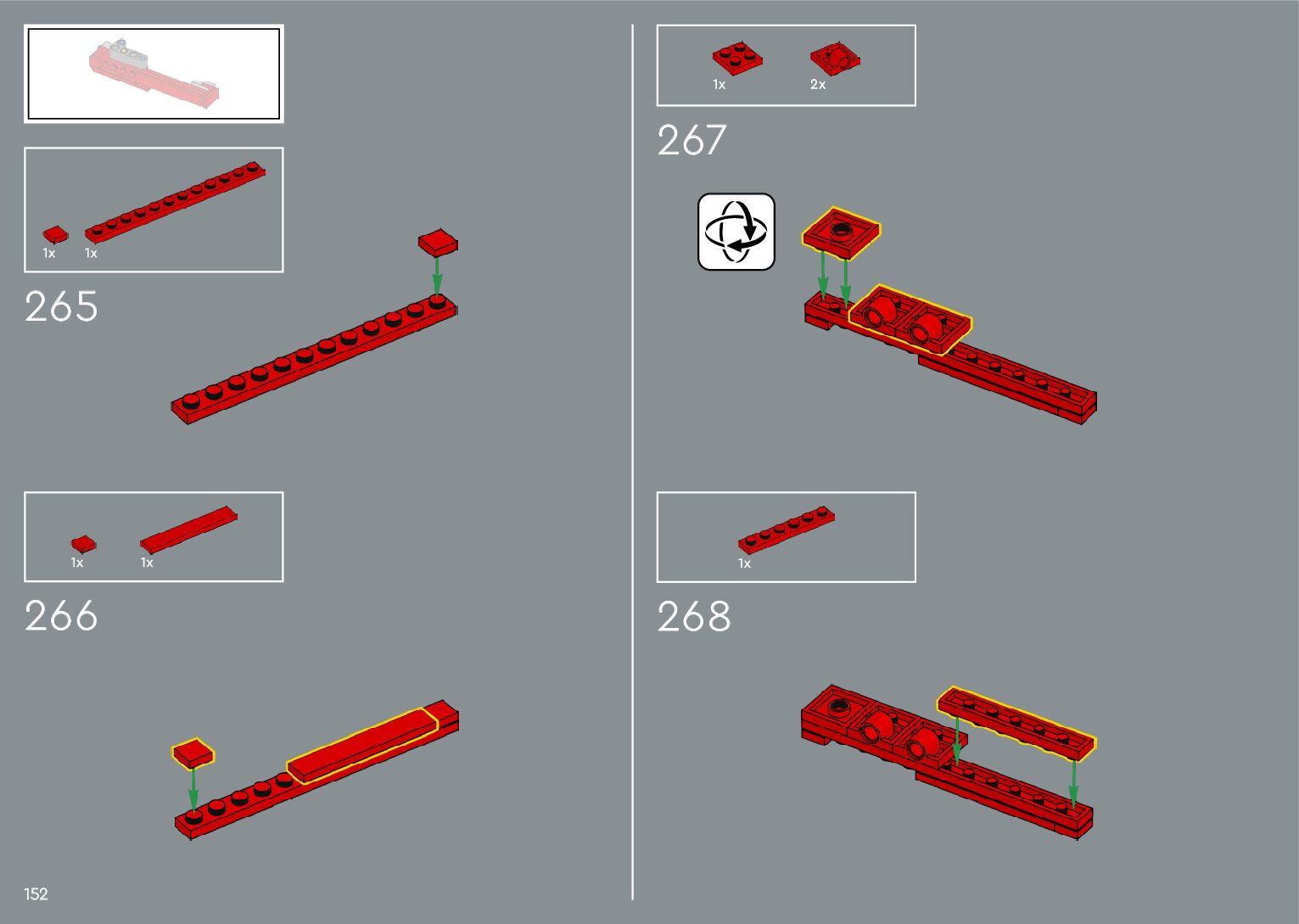 1x 1x

265

1x 1x

266

152

1x 2x

267

1x

268