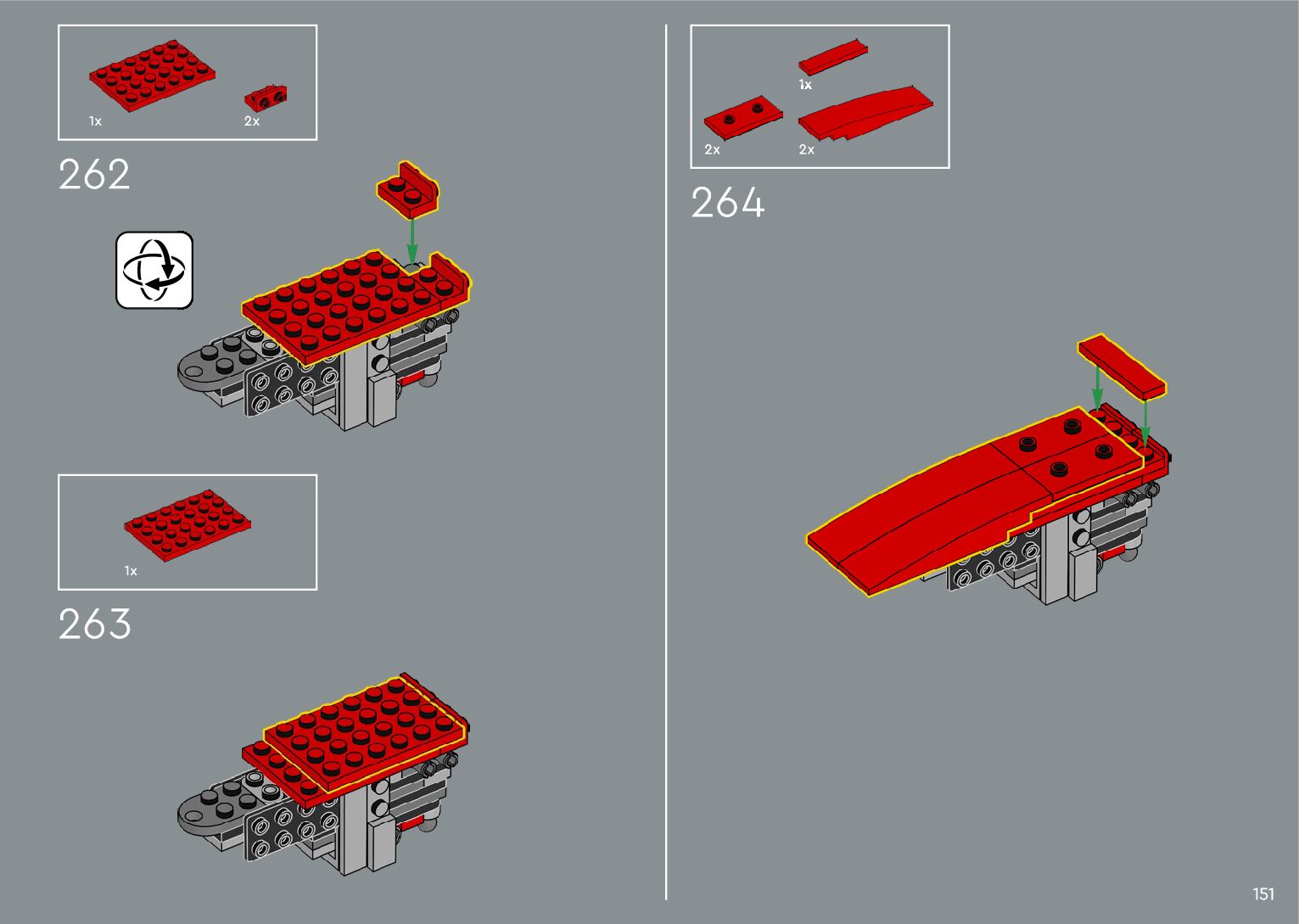 1x

2x

262

1x

263

1x

2x

2x

264

151