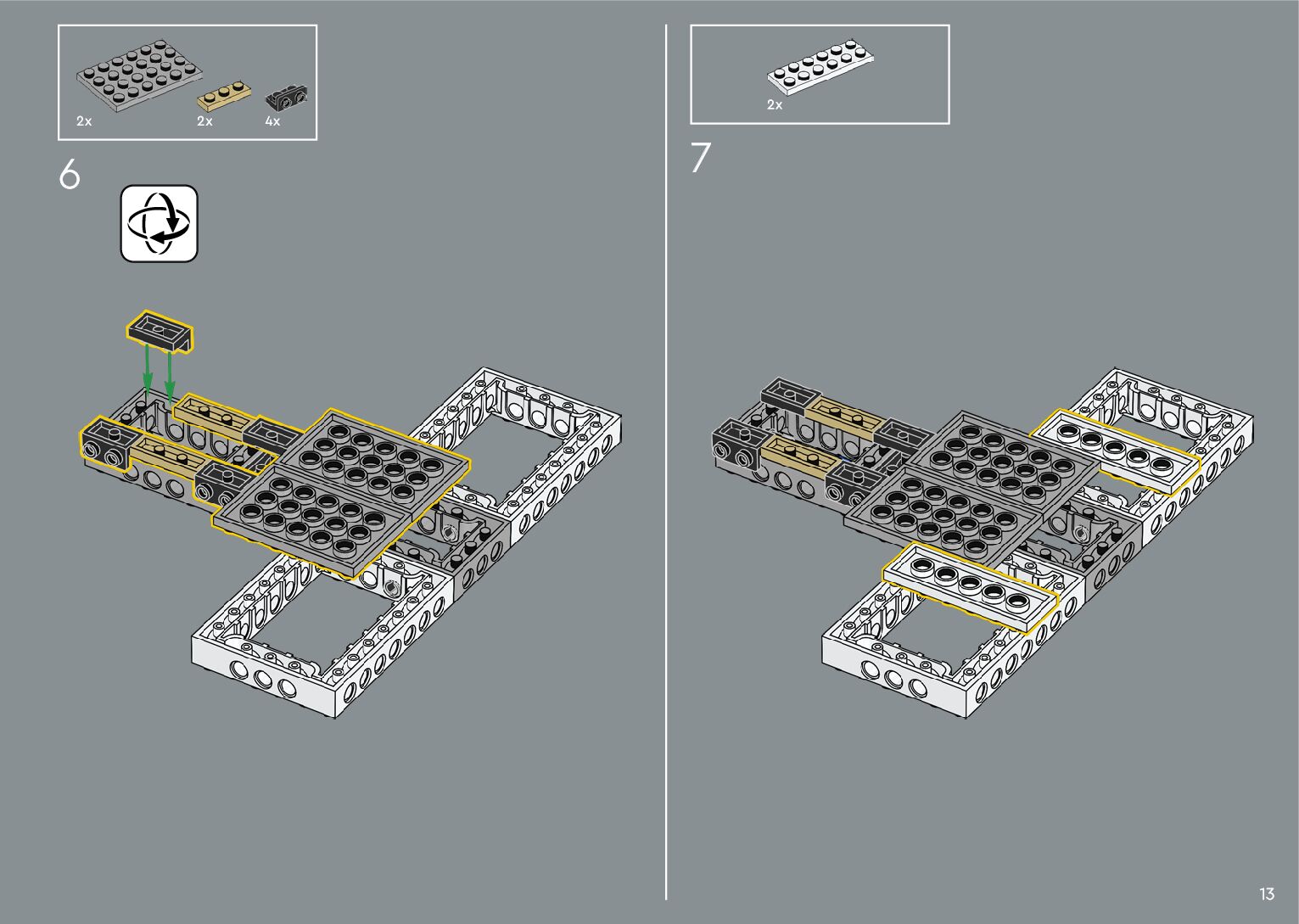 2x
2x
4x

6

2x

7

13