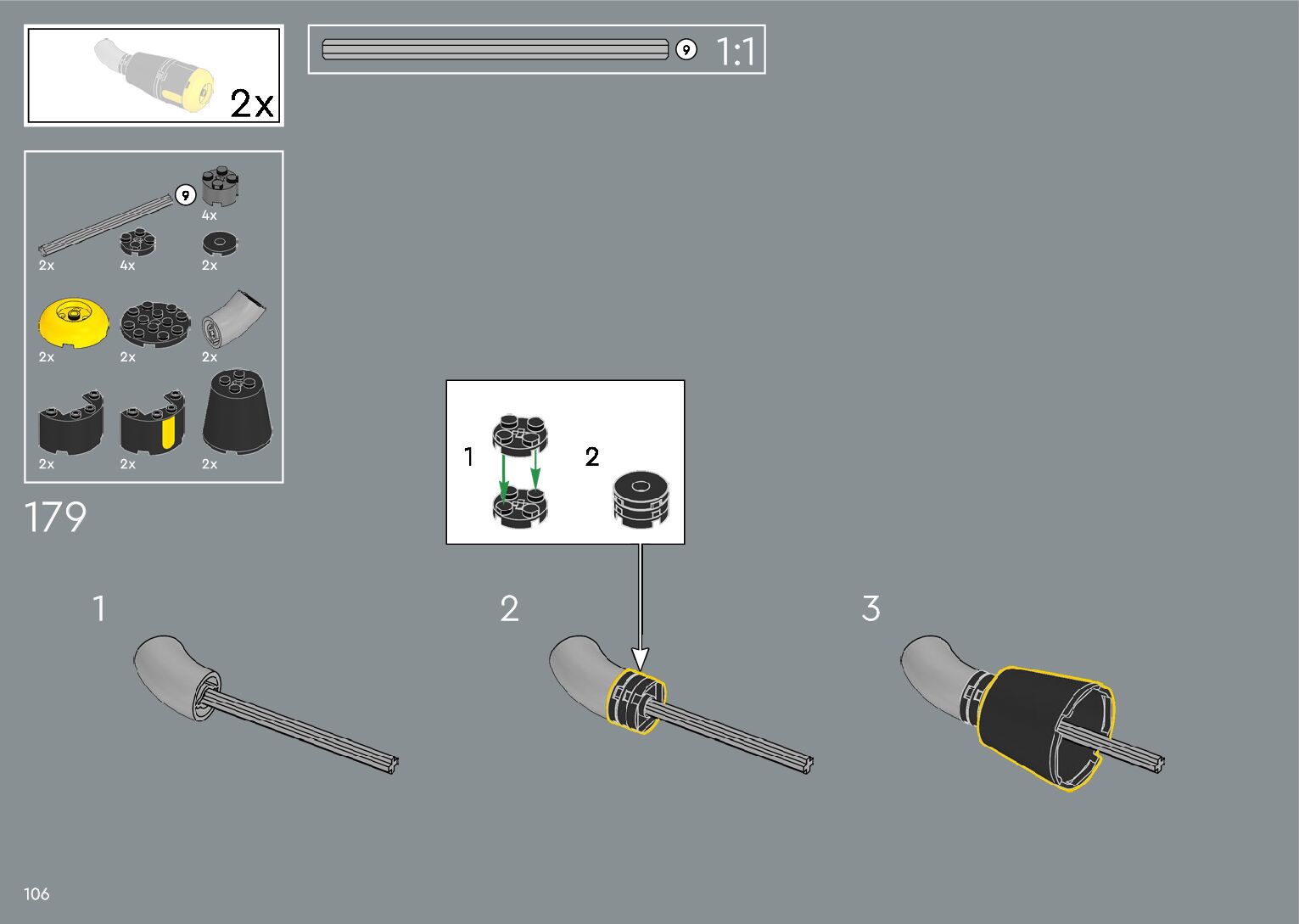 2x

9 1:1

9
4x
2x 4x 2x
2x 2x 2x
2x 2x 2x

179

1 2

1

2

3

106