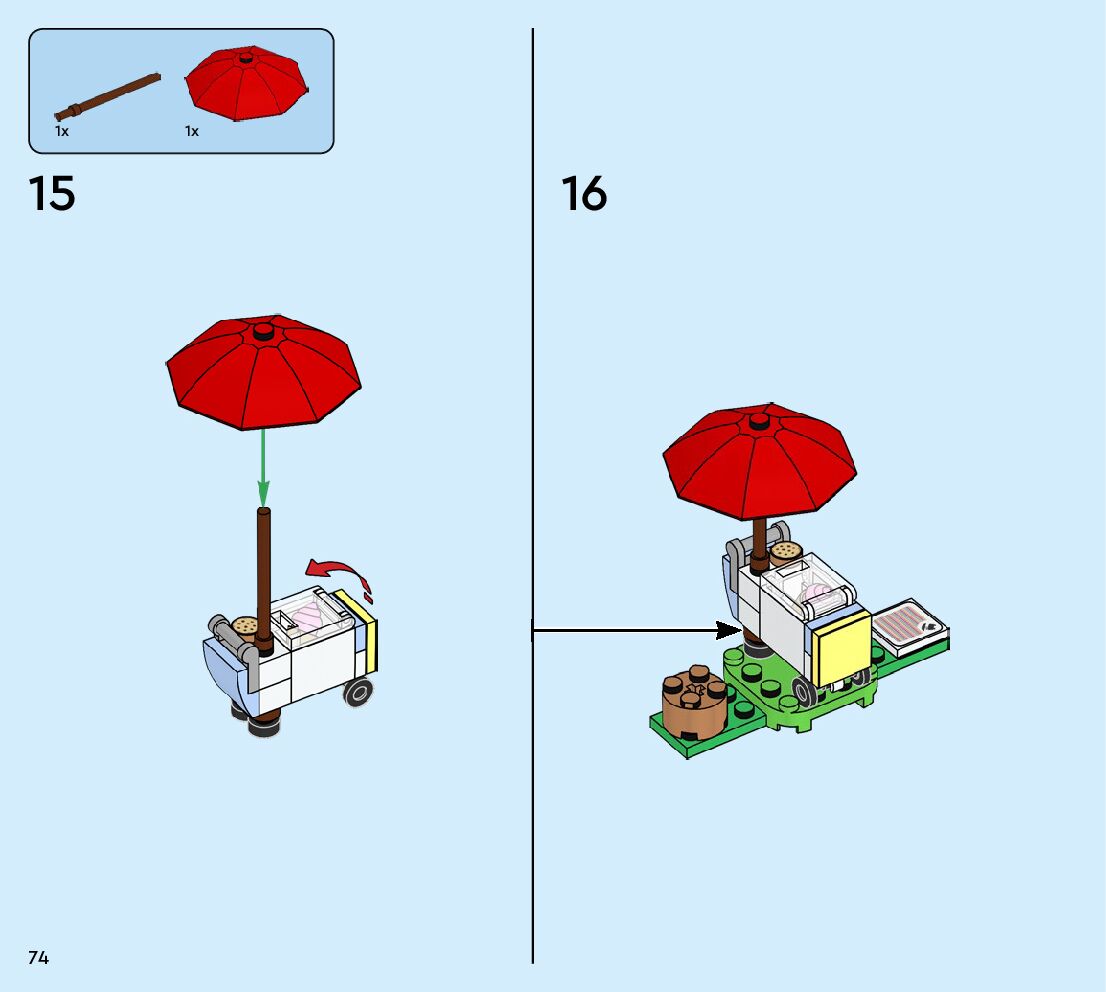 1x
1x

15

16

74