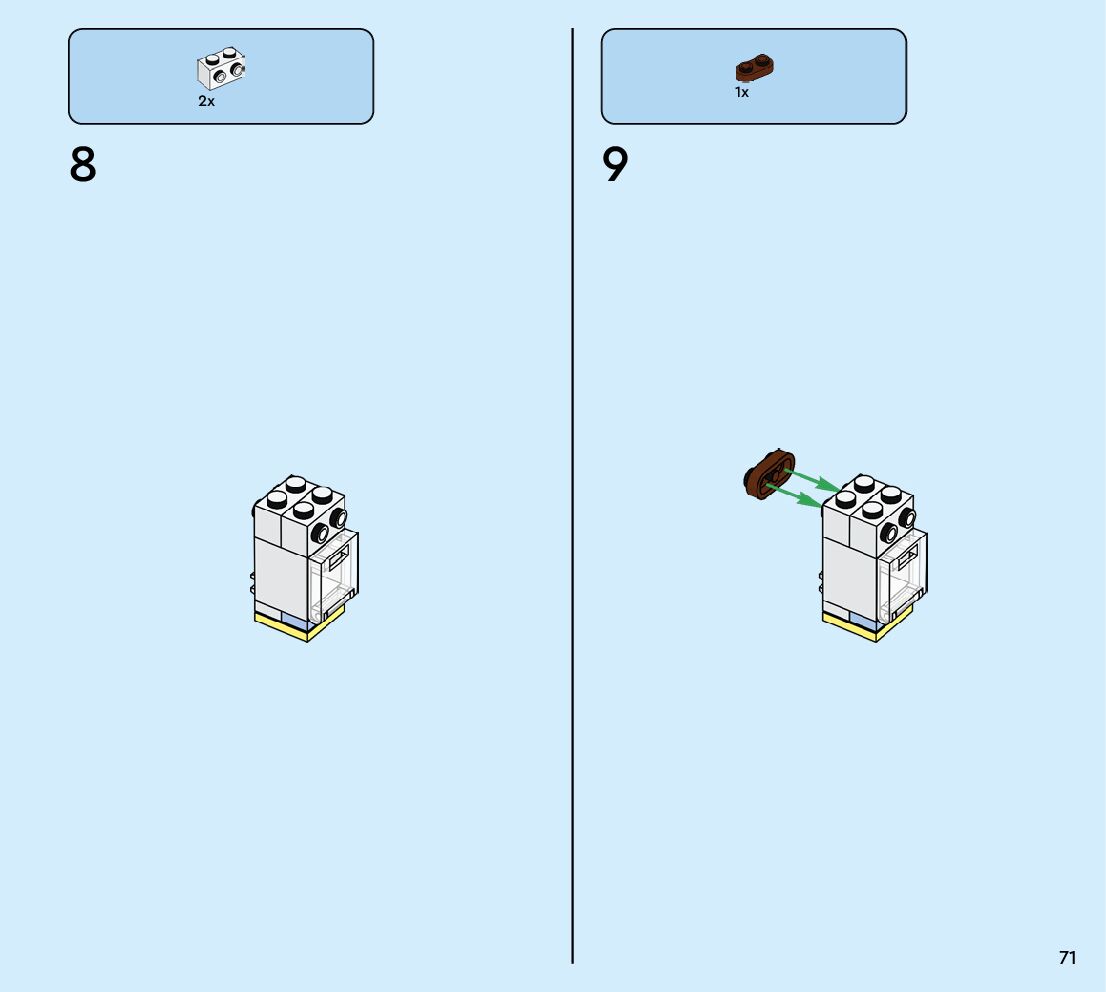 2x

8

1x

9

71