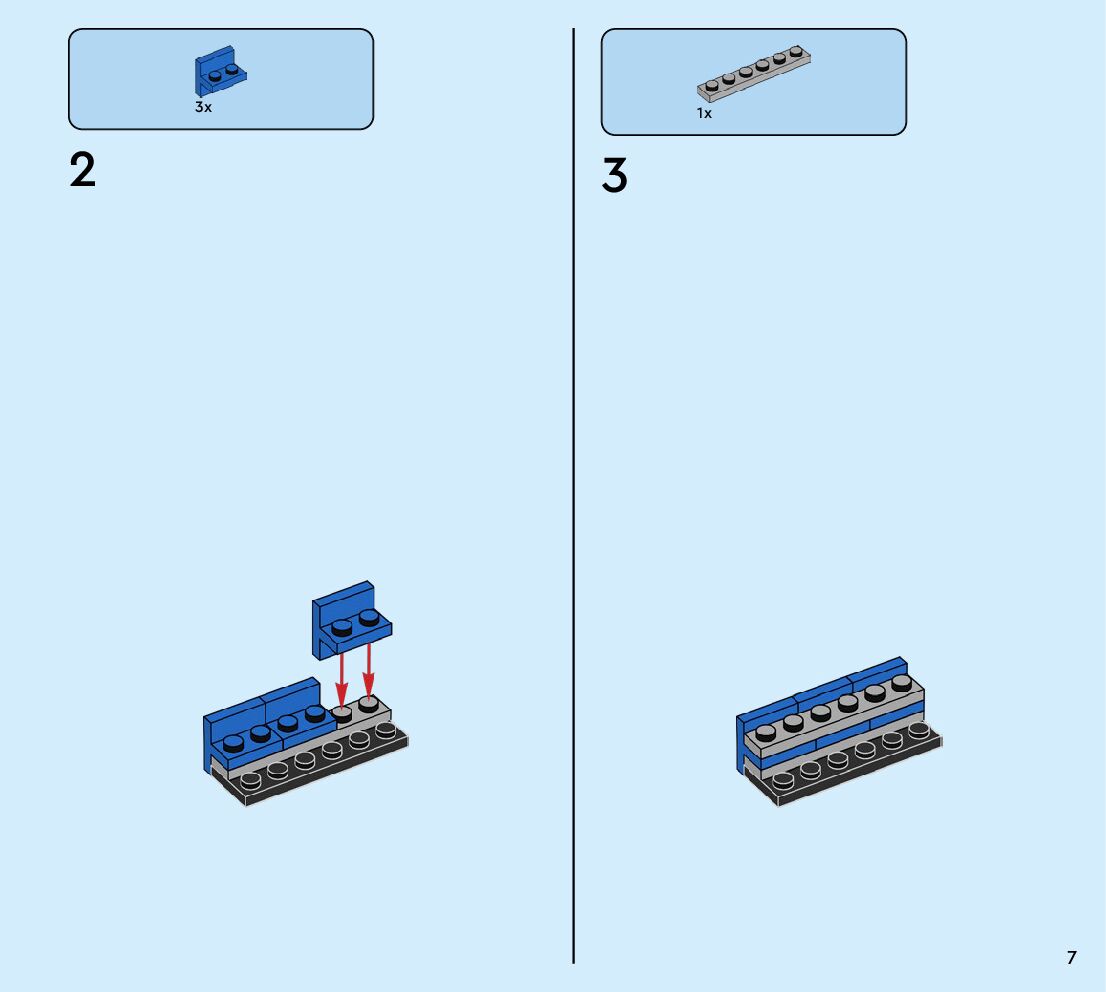 3x

2

1x

3

7