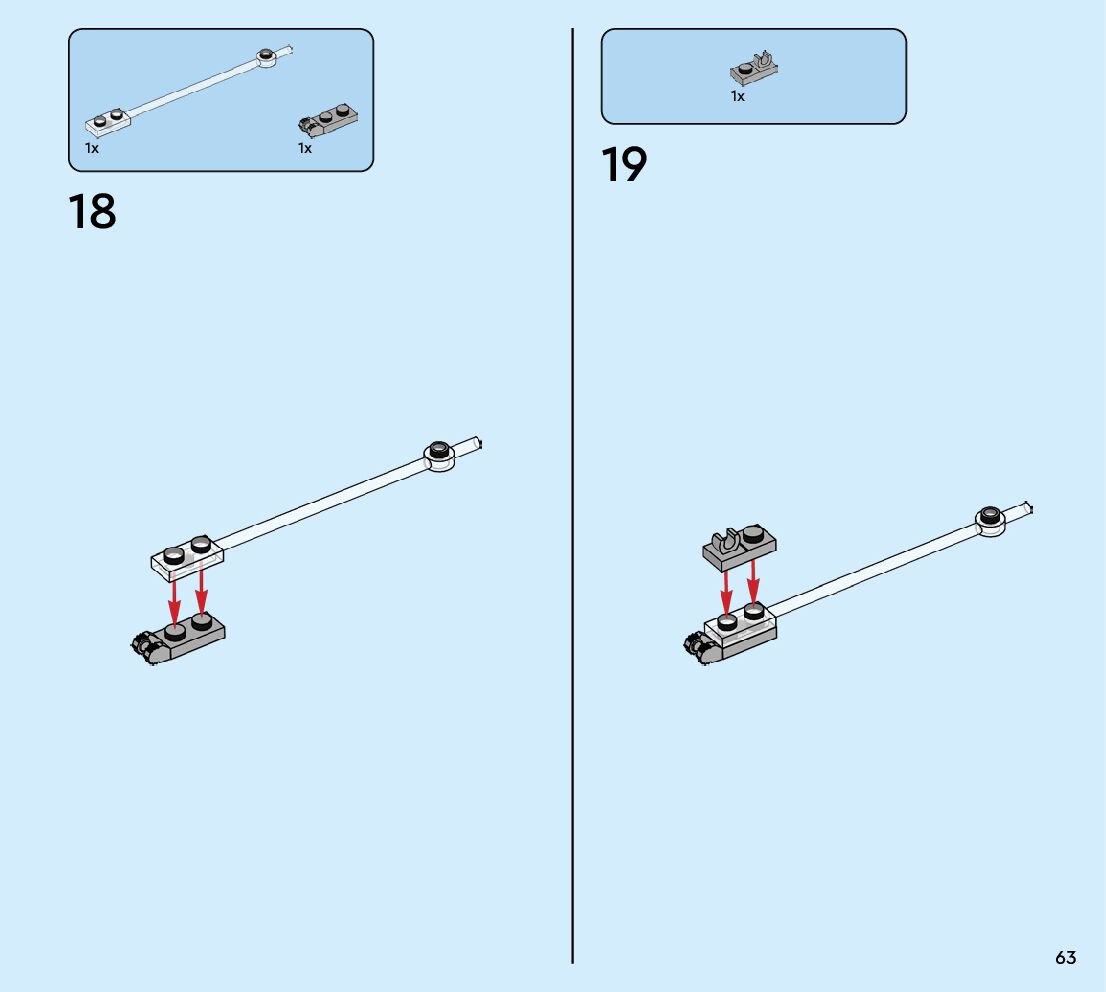 1x

1x

18

1x

19

63