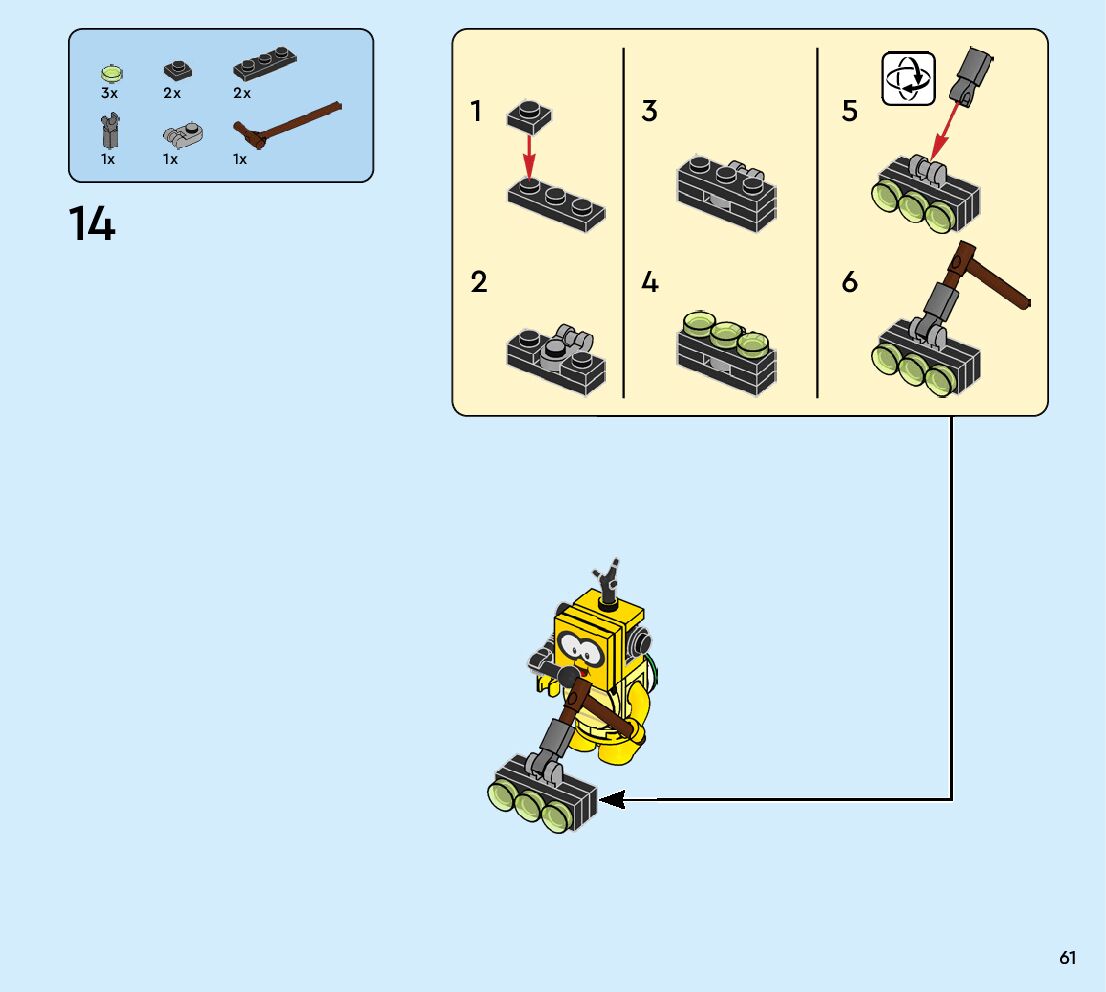 3x 2x 2x
1x 1x 1x

14

1

2

3

4

5

6

61