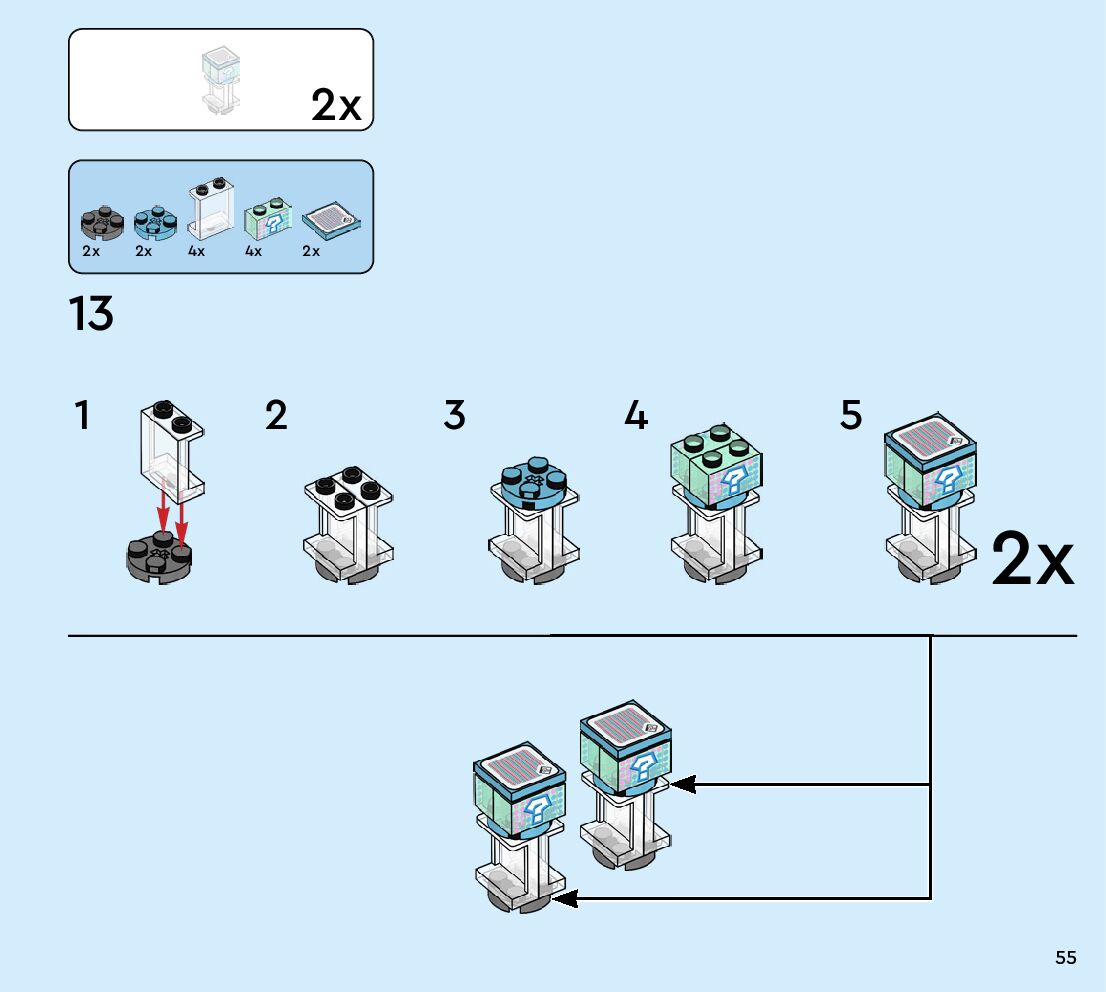 2x

2x 2x 4x 4x 2x

13

1

2

3

4

5

2x

55