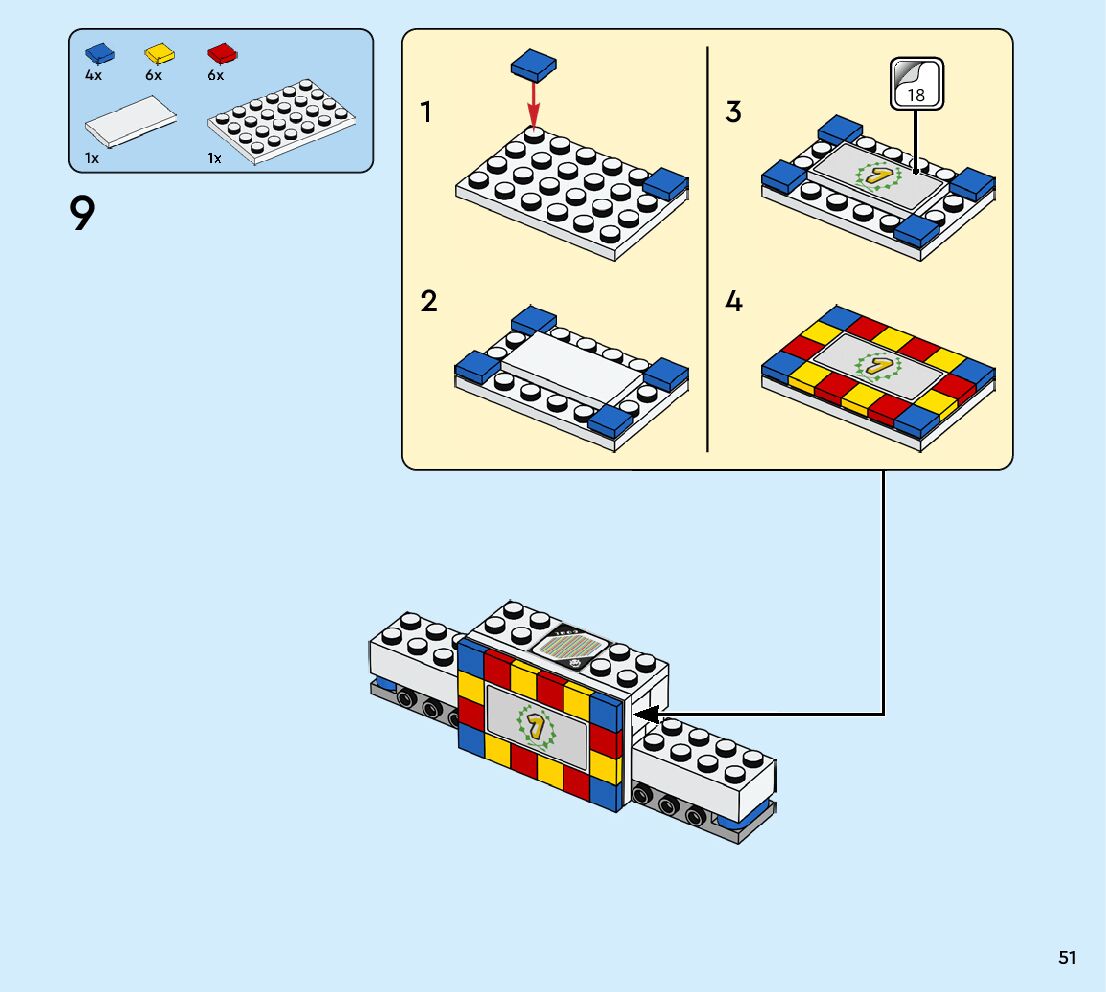 4x
6x
6x
1x
1x

9

1

2

3

18

4

51