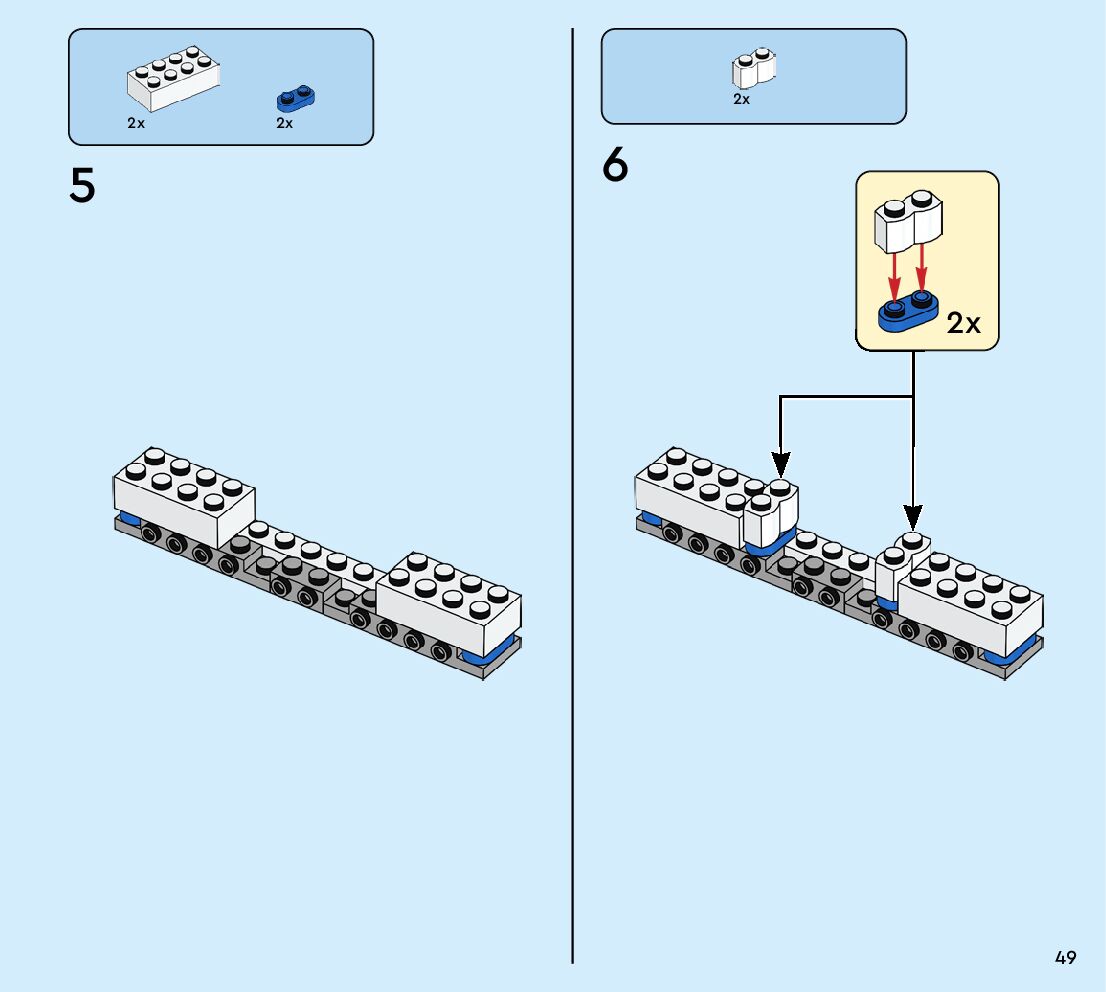 2x
2x

5

2x

6

2x

49