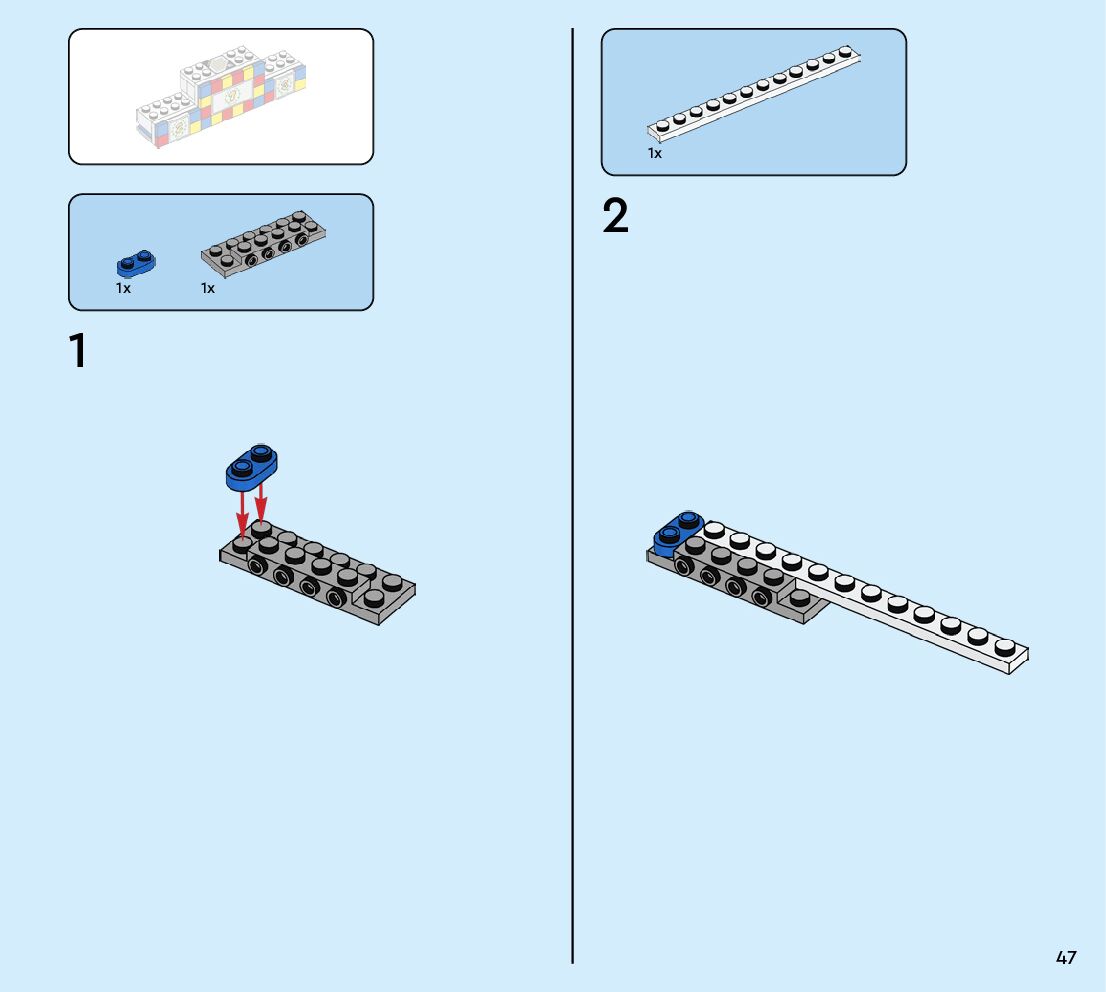 1x

1x

1

1x

2

47