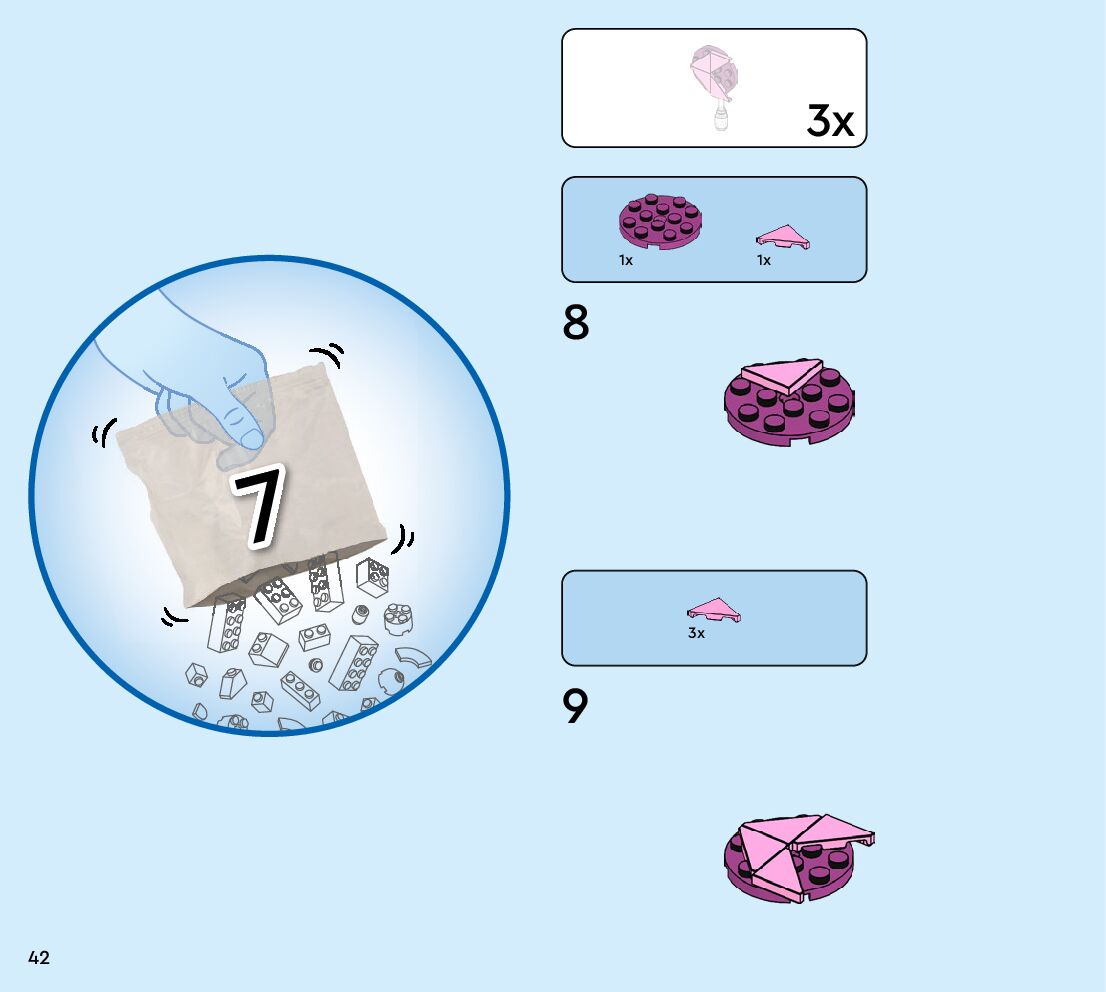 7

3x

1x

1x

8

3x

9

42