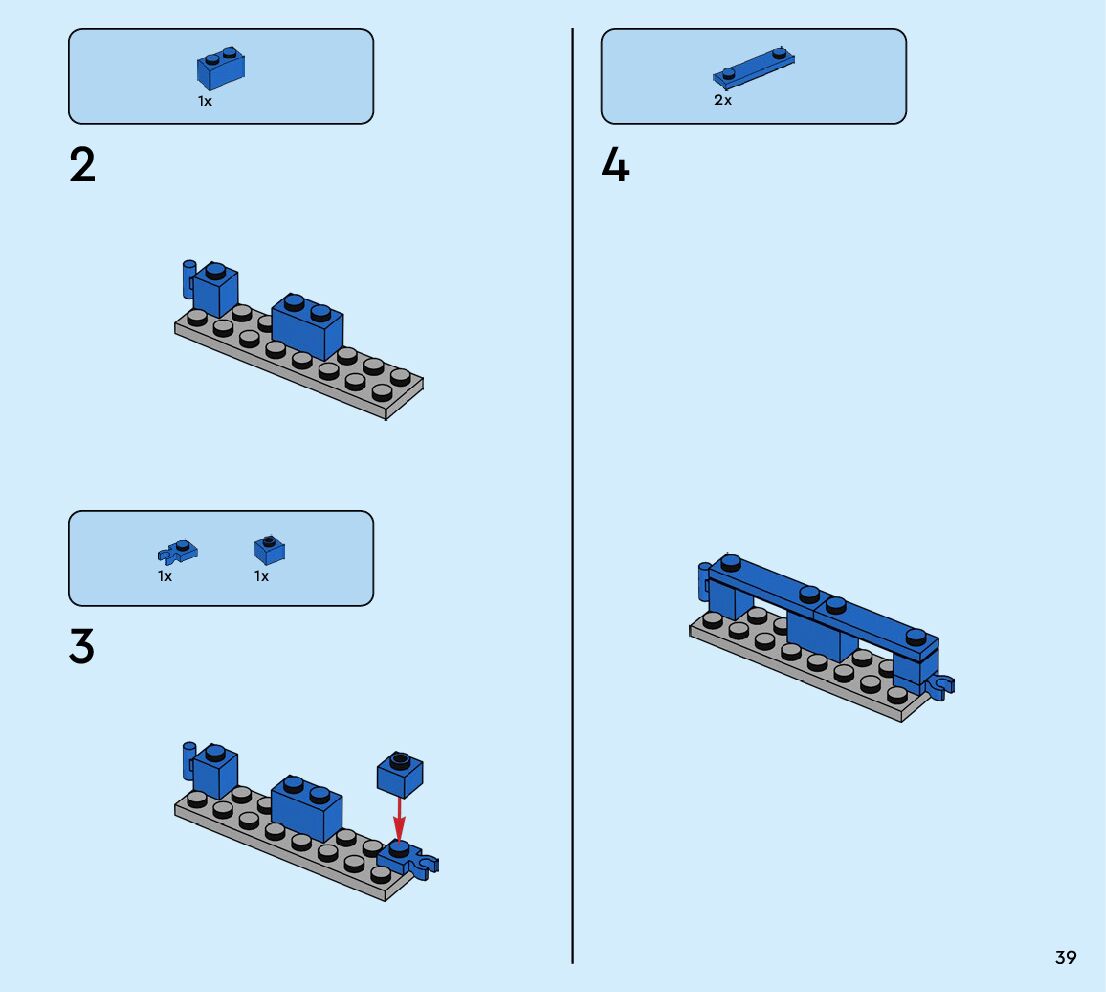 1x

2

1x 1x

3

2x

4

39