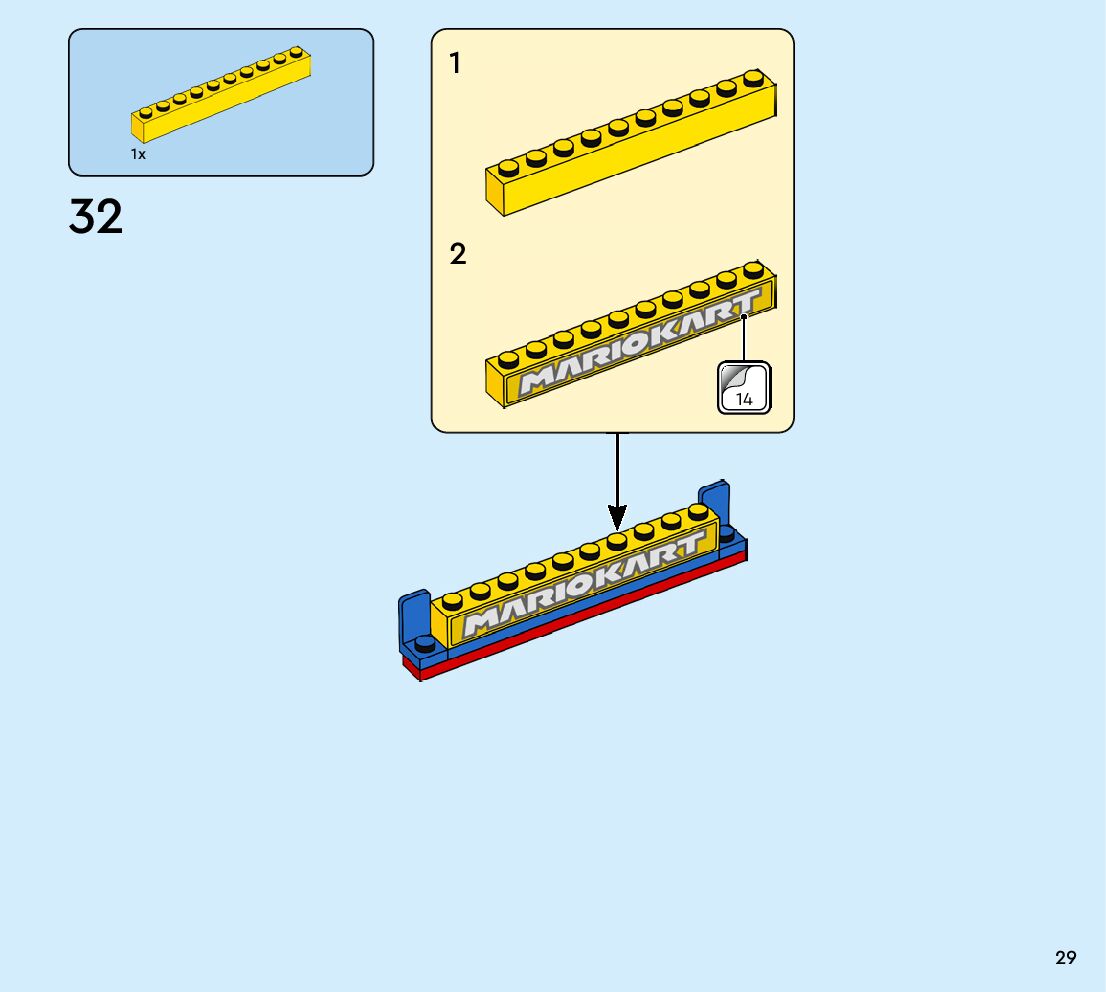 1x

32

1

2

MARIOKART

14

MARIOKART

29