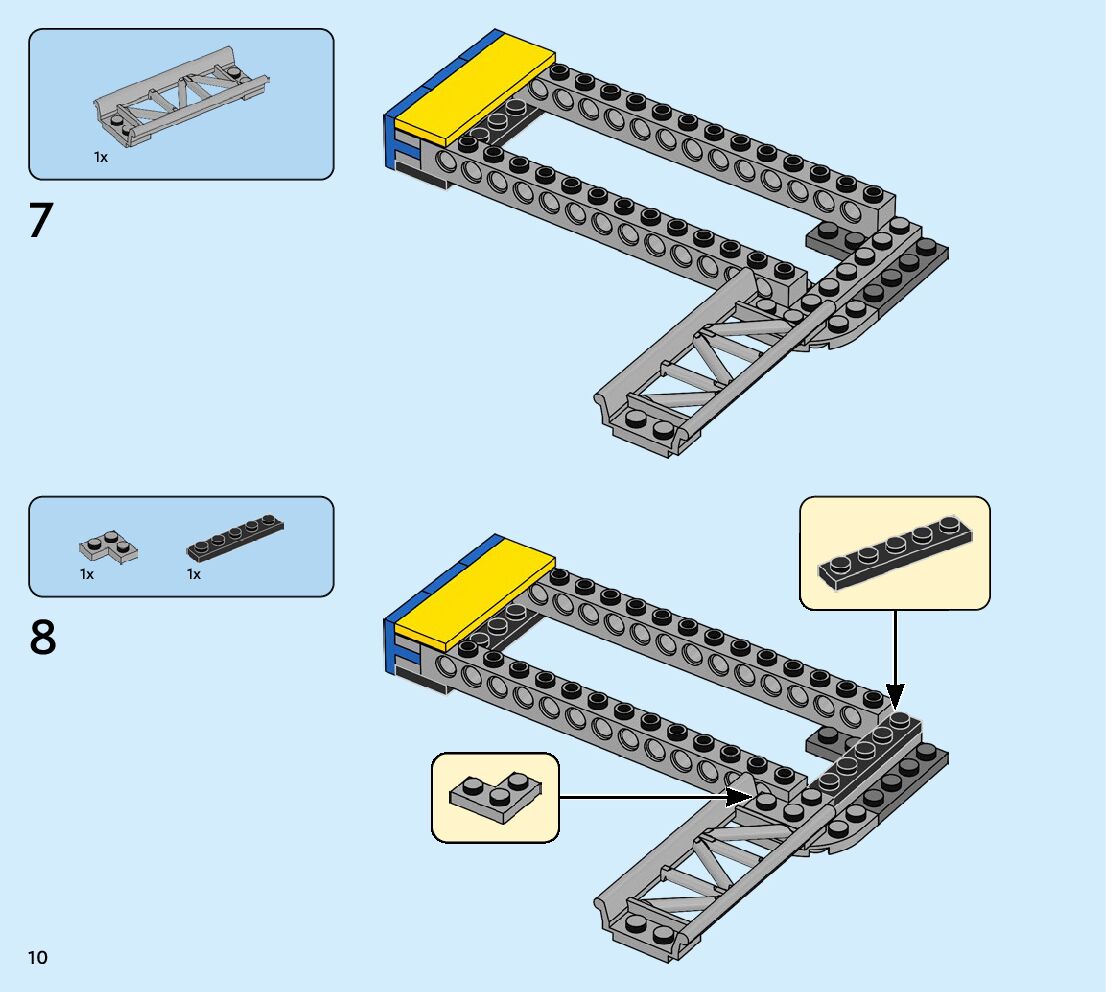 1x

7

1x 1x

8

10