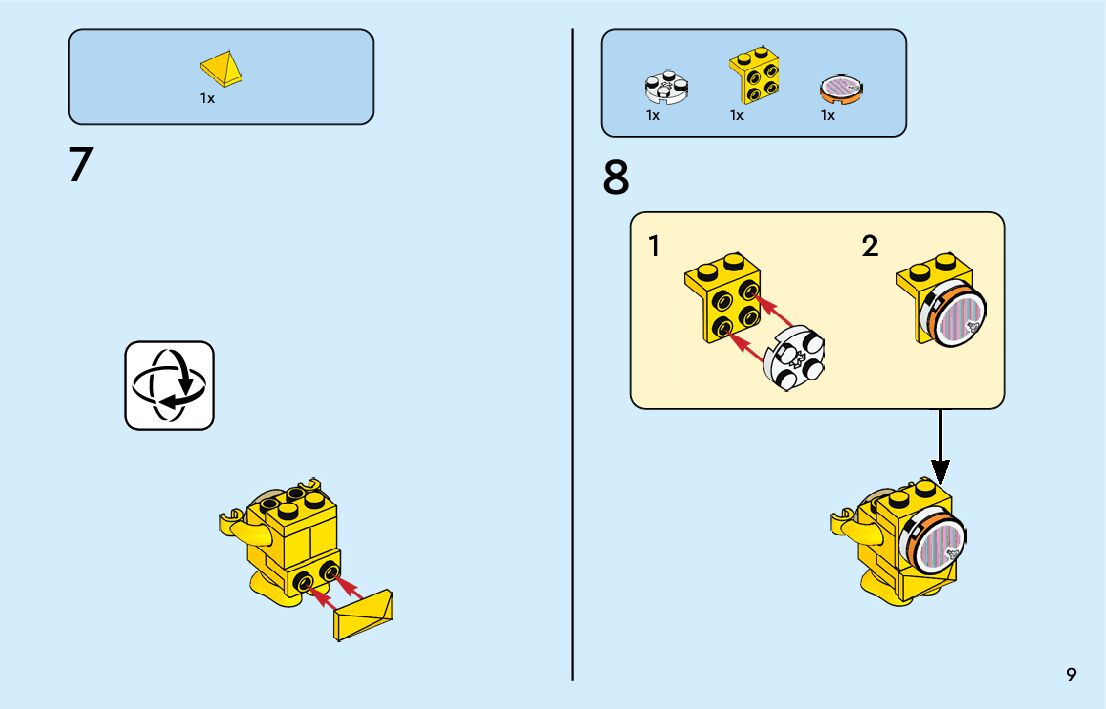 1x

7

1x 1x 1x

8

1

2

9