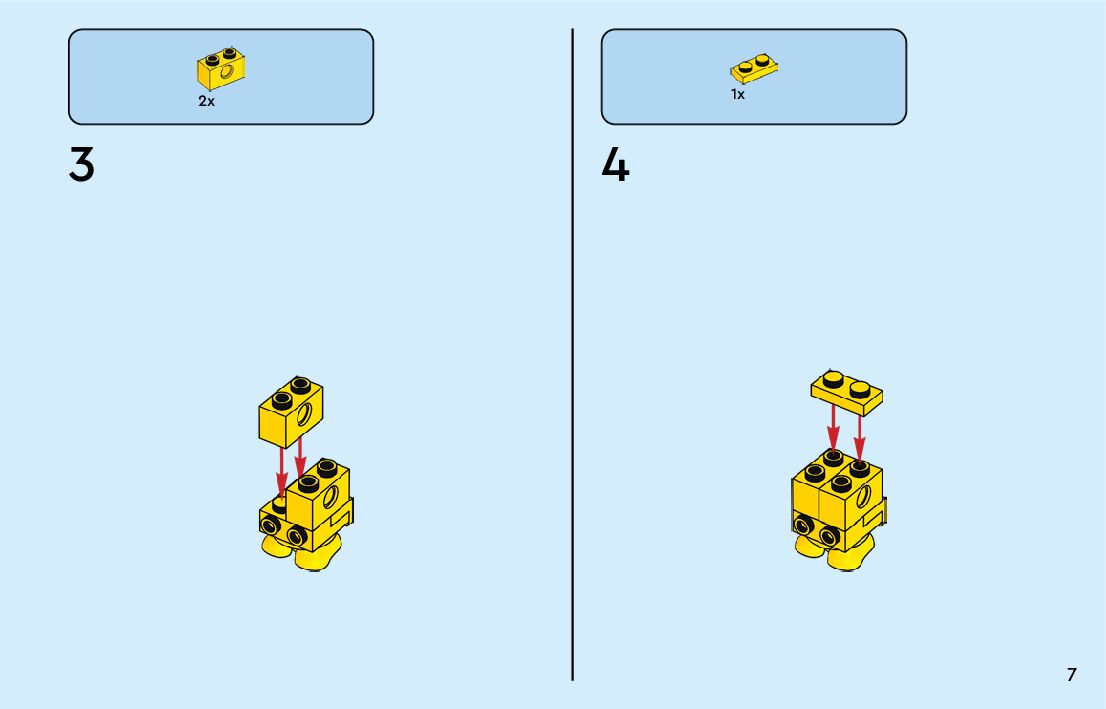 2x

3

1x

4

7