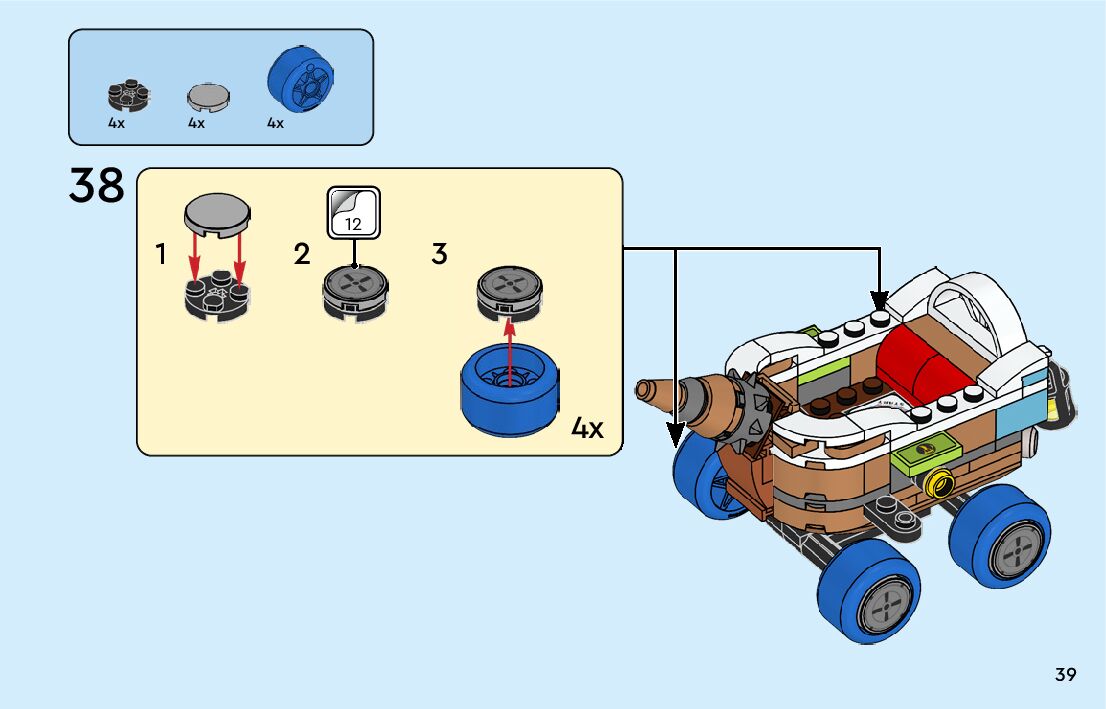 4x 4x 4x

38

1

2

12

3

4x

39