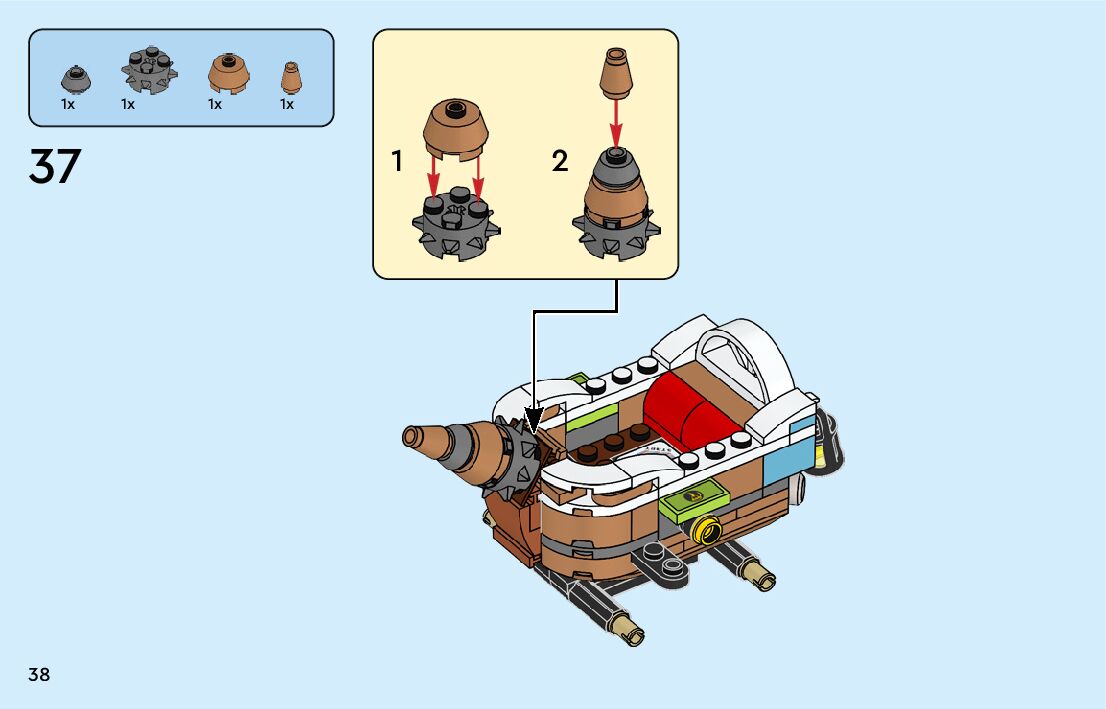 1x 1x 1x 1x

37

1

2

38