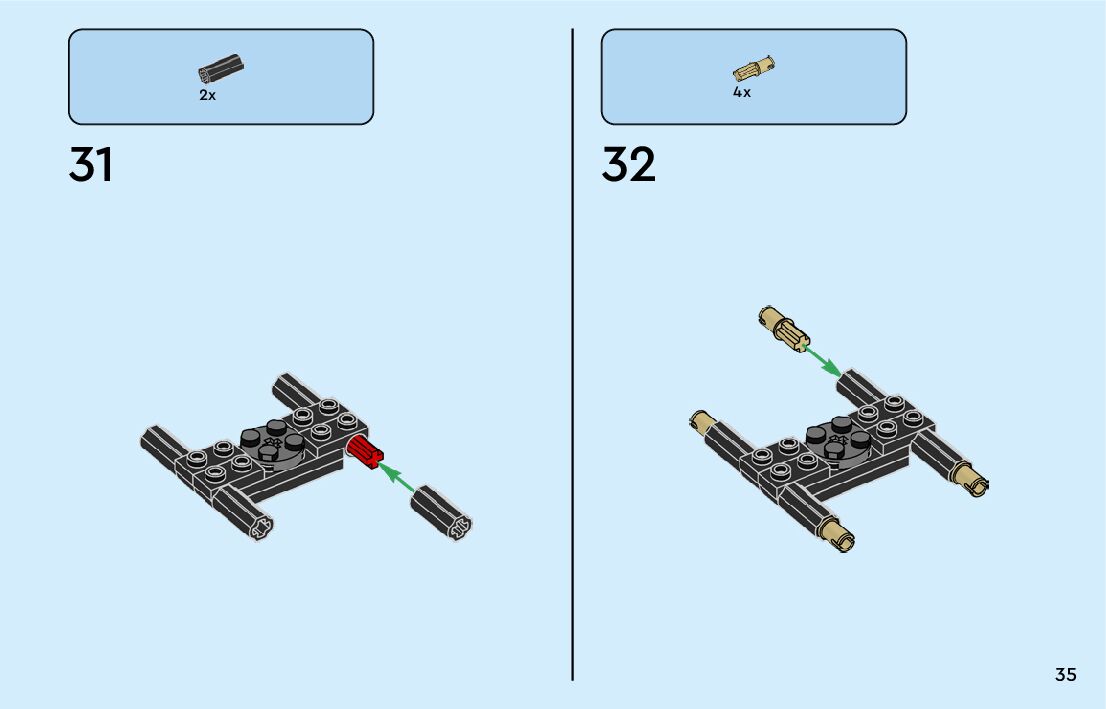 2x

31

4x

32

35