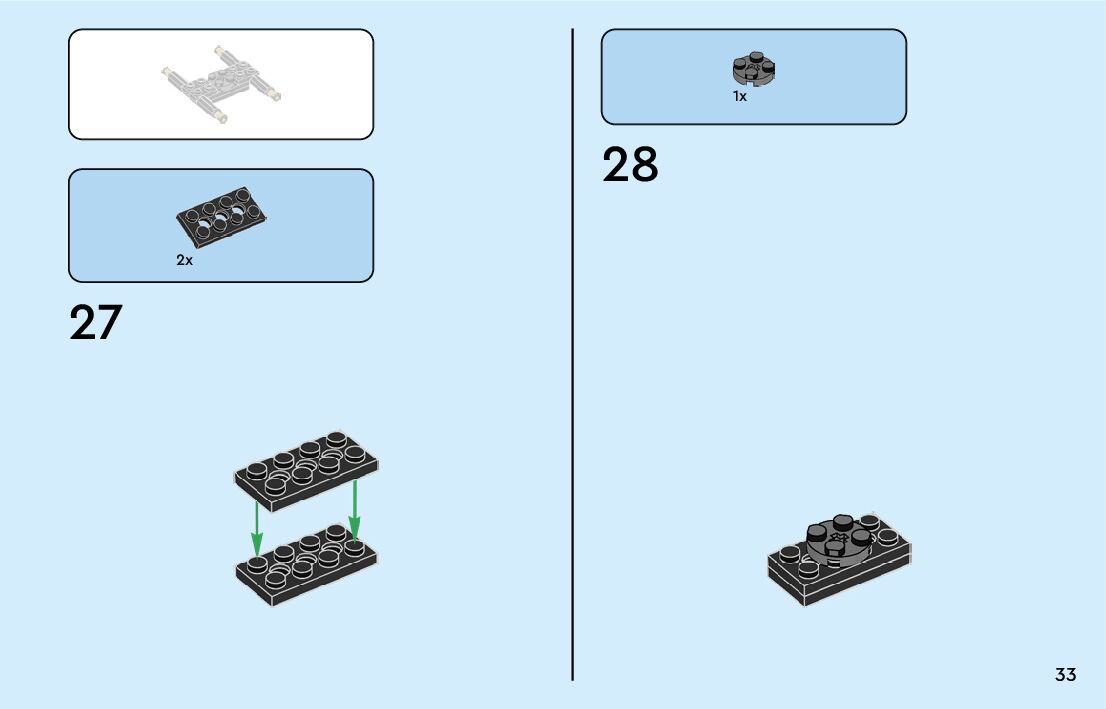 2x

27

1x

28

33