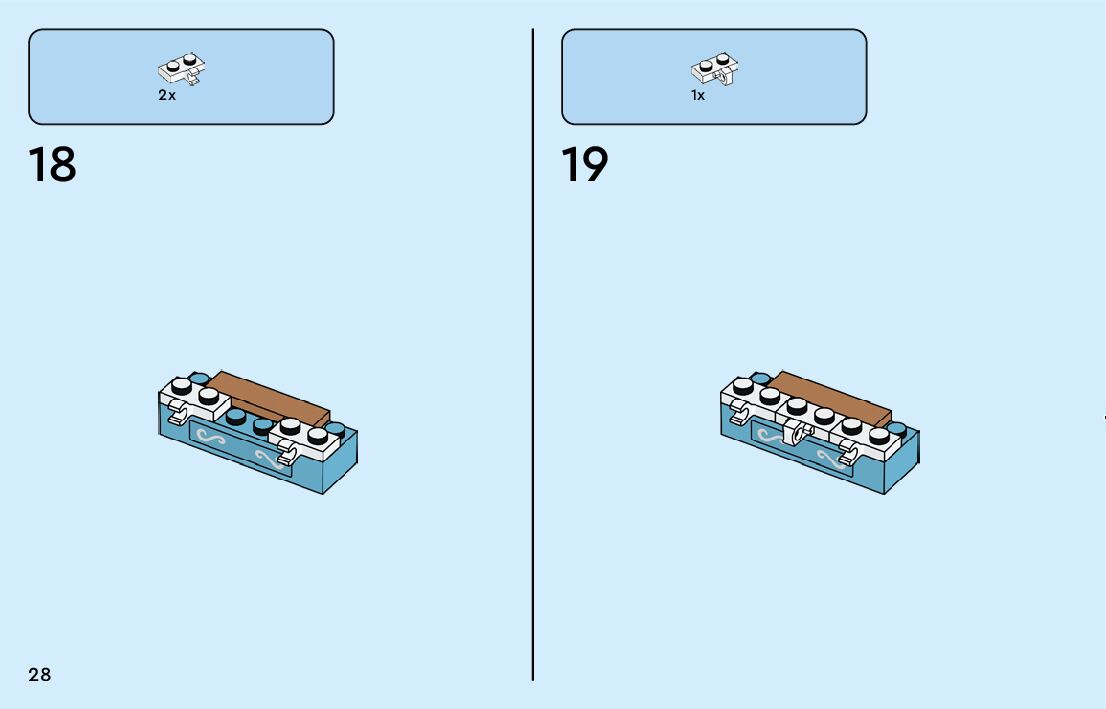 2x

18

1x

19

28