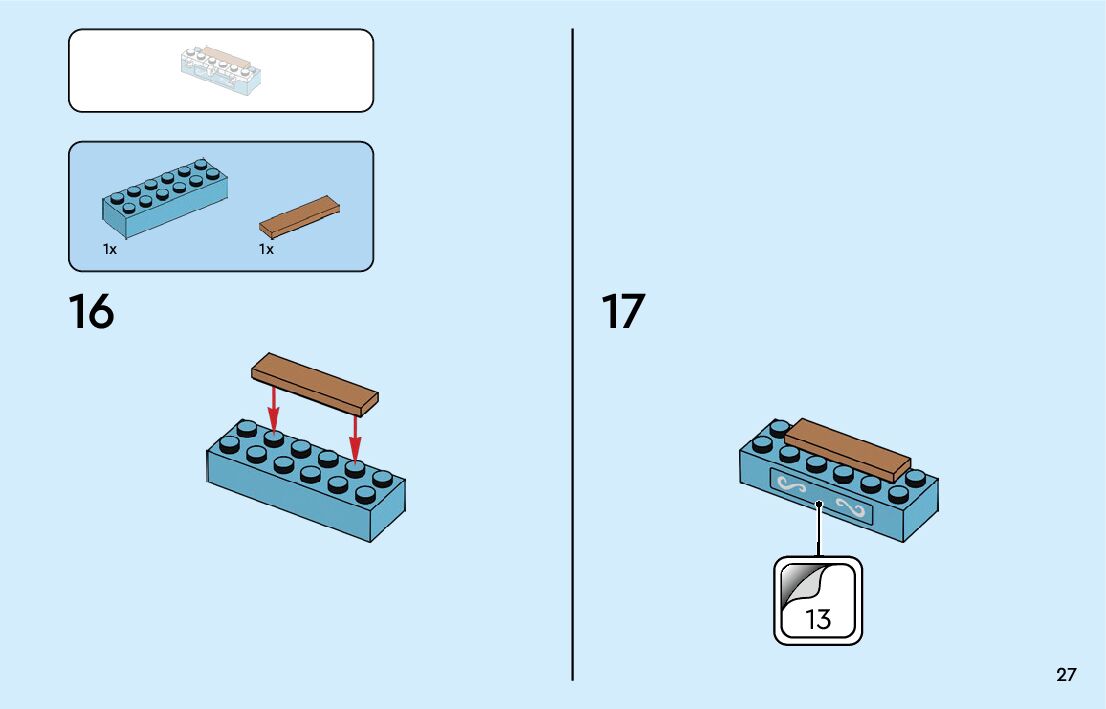 1x

1x

16

17

13

27