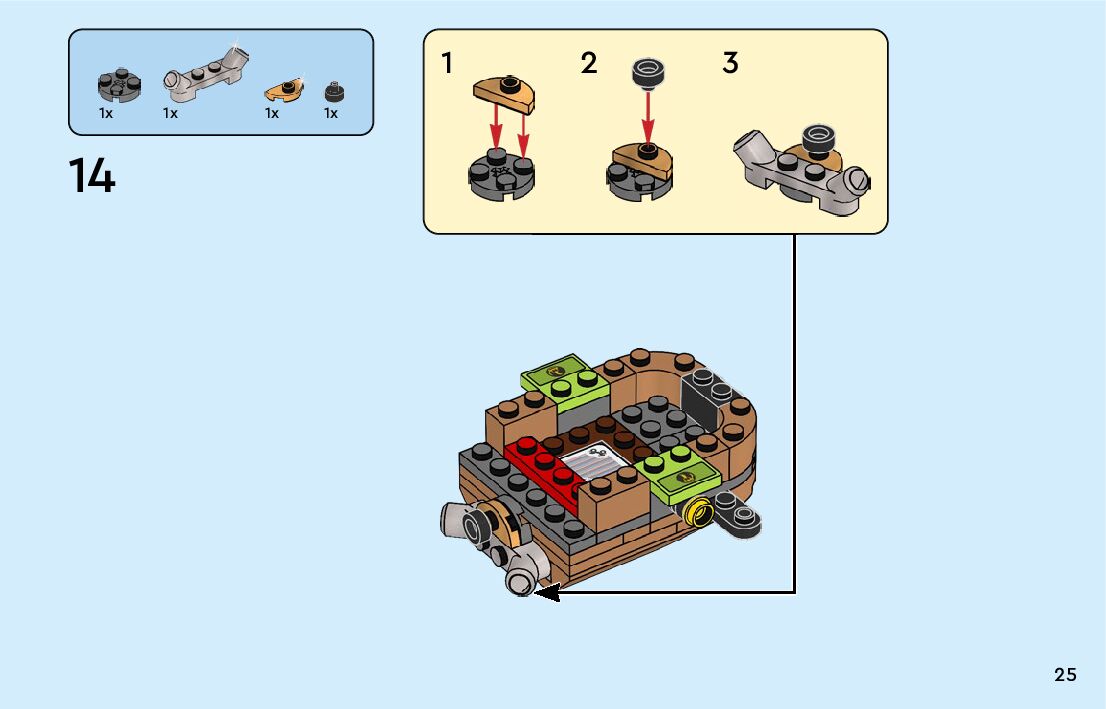 1x 1x 1x 1x

14

1 2 3

25