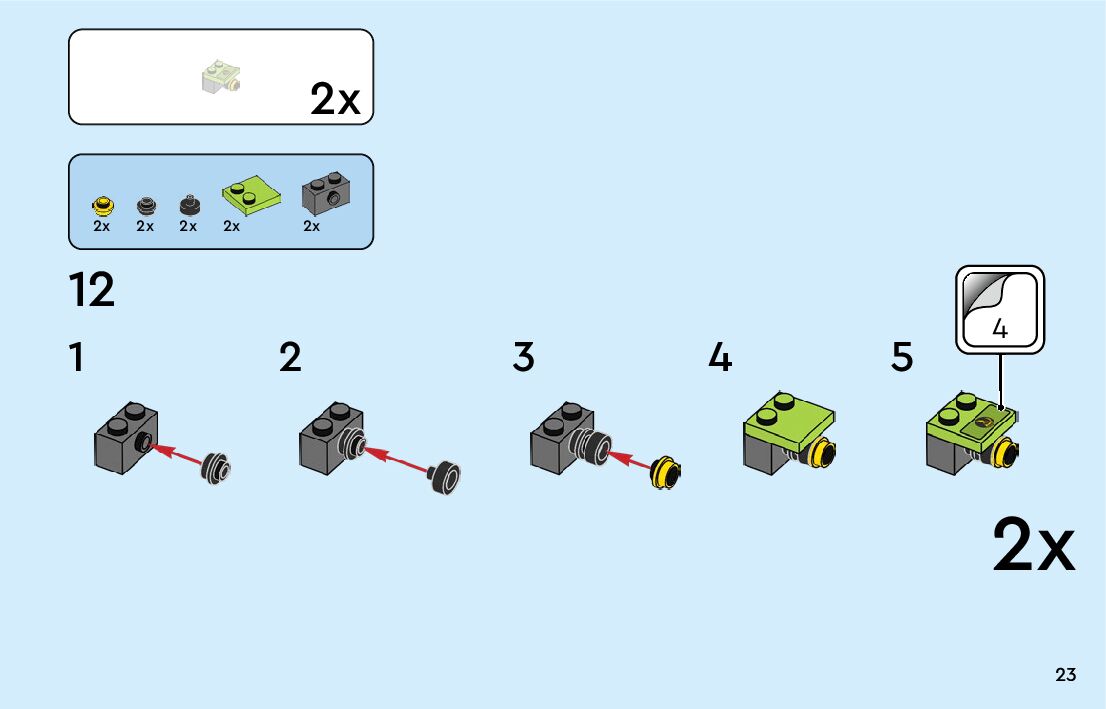 2x

2x 2x 2x 2x 2x

12

1

2

3

4

5

4

2x

23