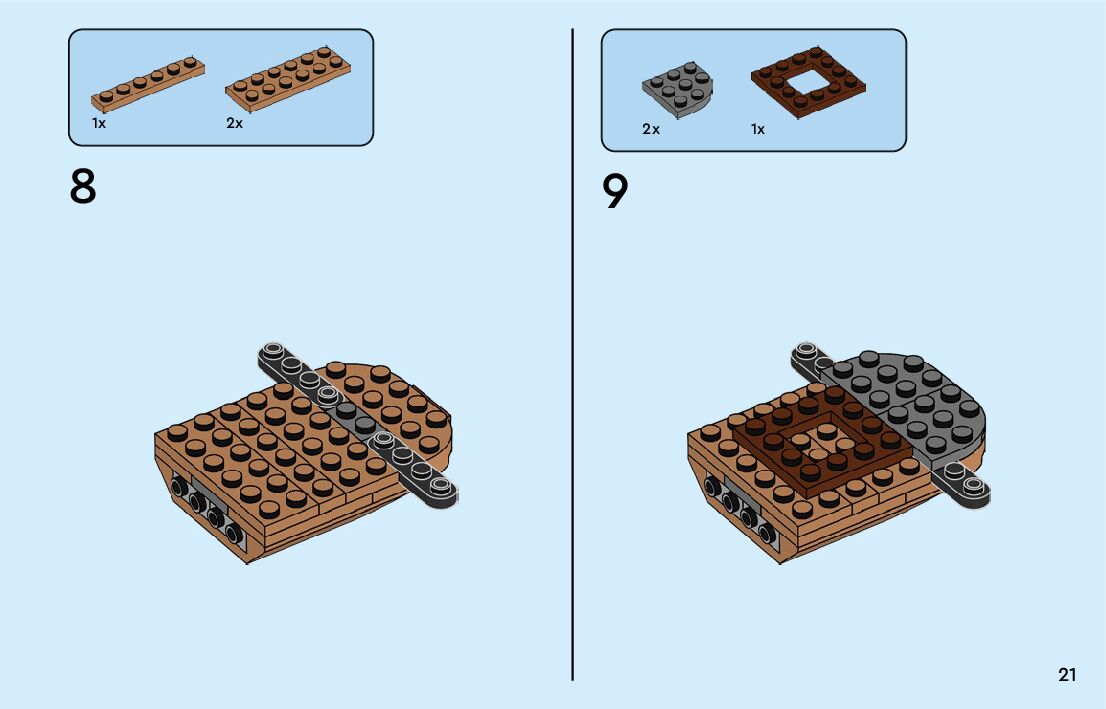 1x 2x

8

2x 1x

9

21