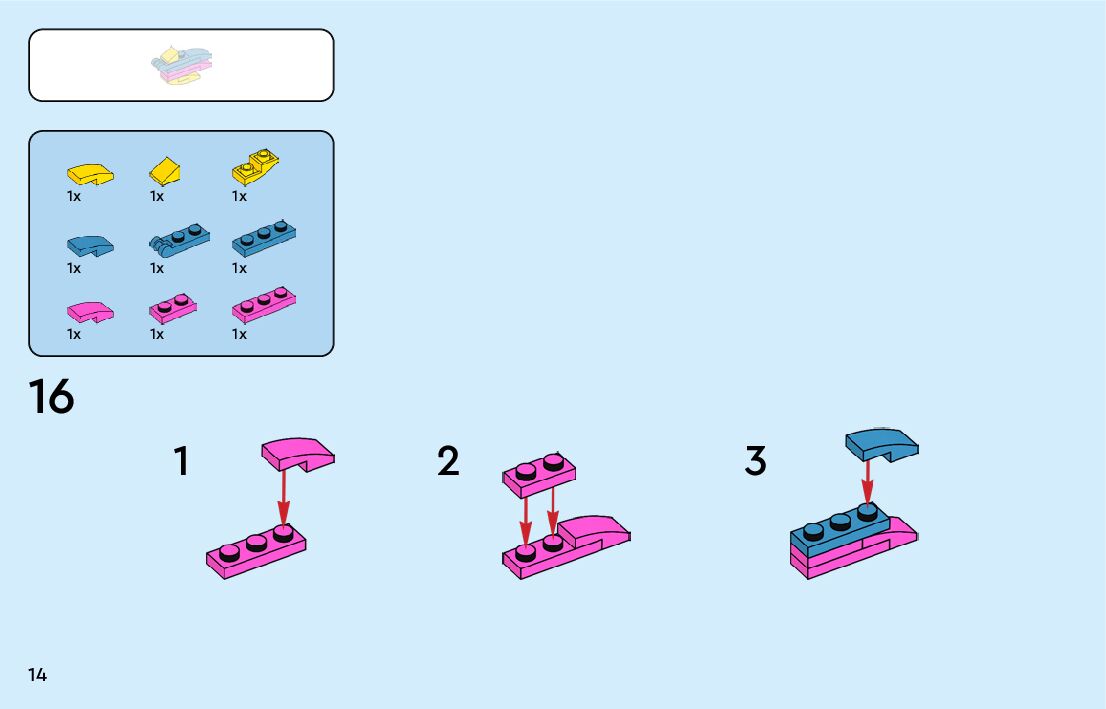 1x 1x 1x

1x 1x 1x

1x 1x 1x

16

1

2

3

14