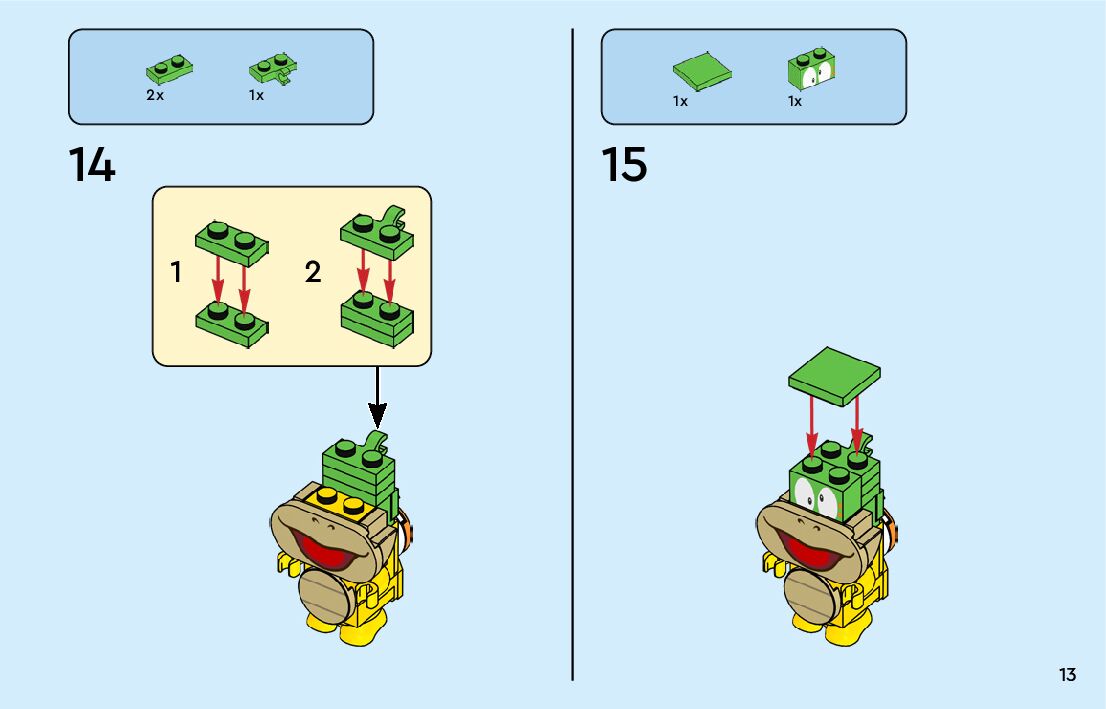 2x 1x

14

1

2

1x 1x

15

13