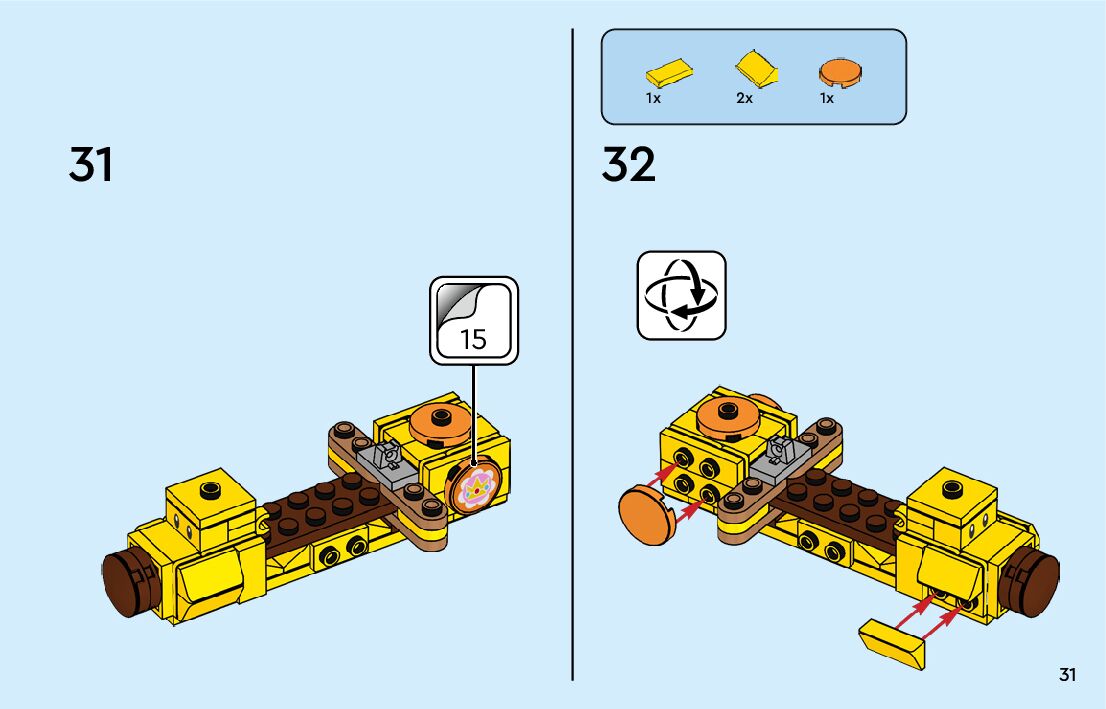 31

15

1x 2x 1x

32

31