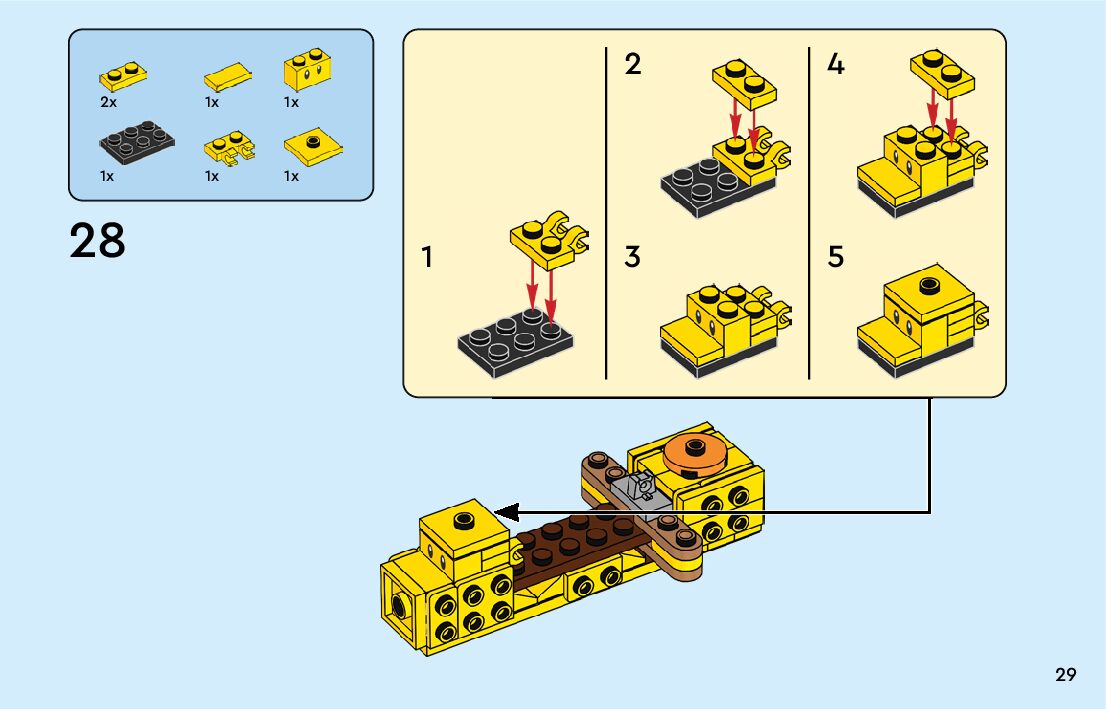 2x
1x
1x
1x
1x
1x

28

1
2
3
4
5

29