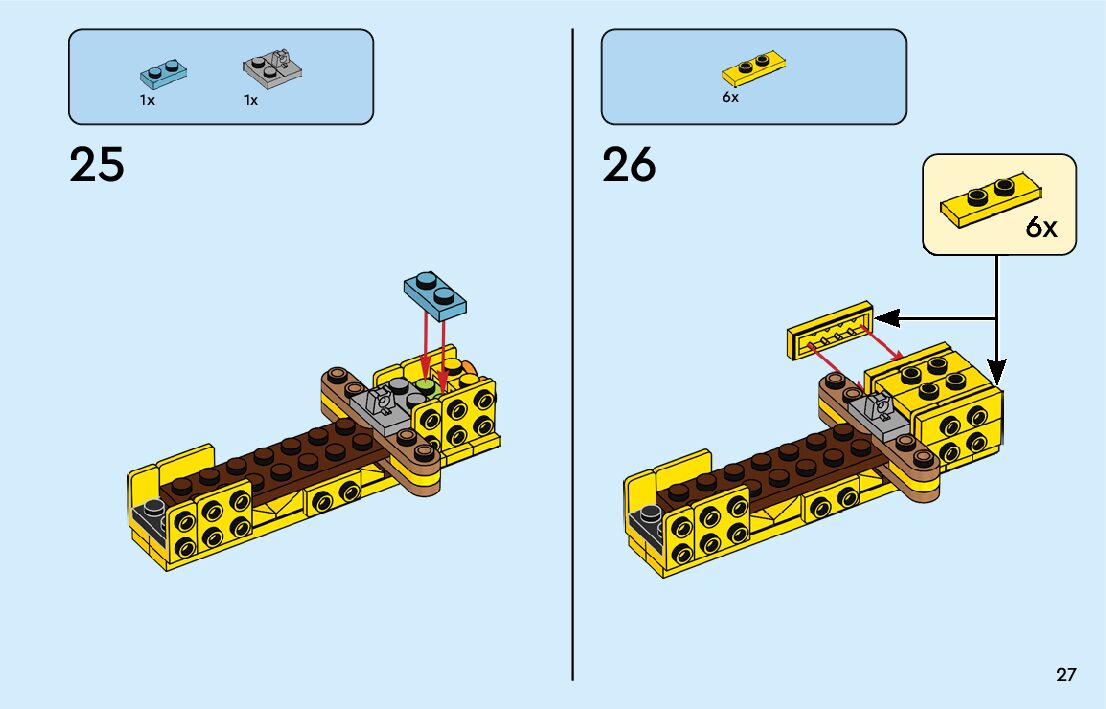 1x 1x

25

6x

26

6x

27