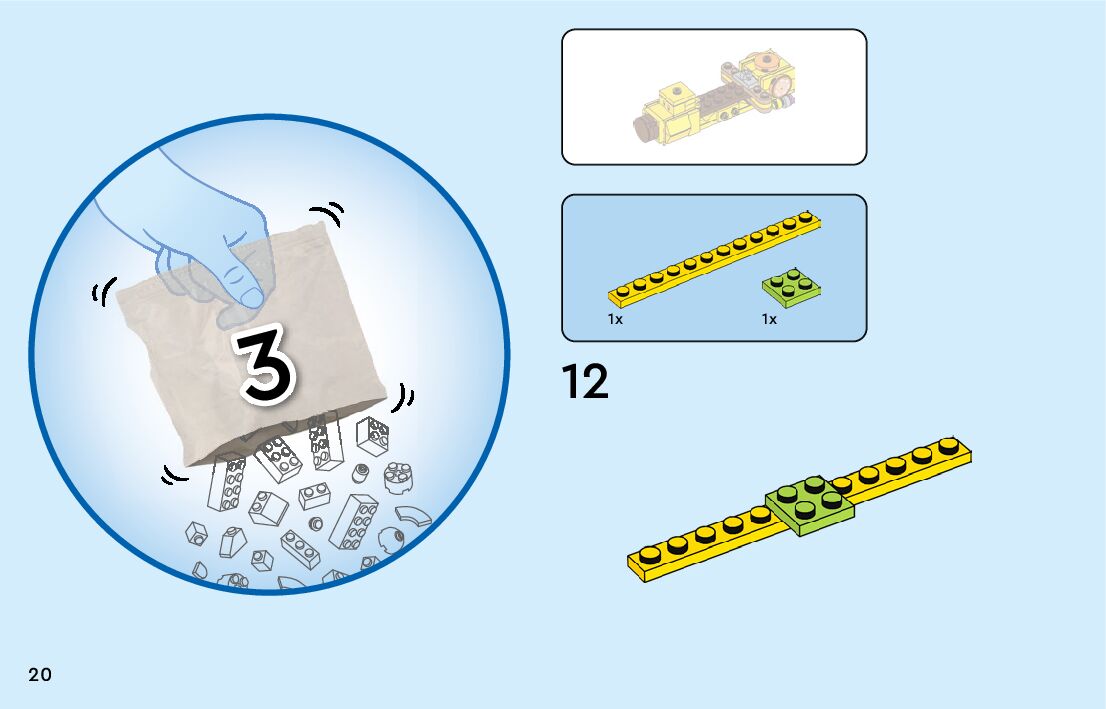 3

1x

1x

12

20