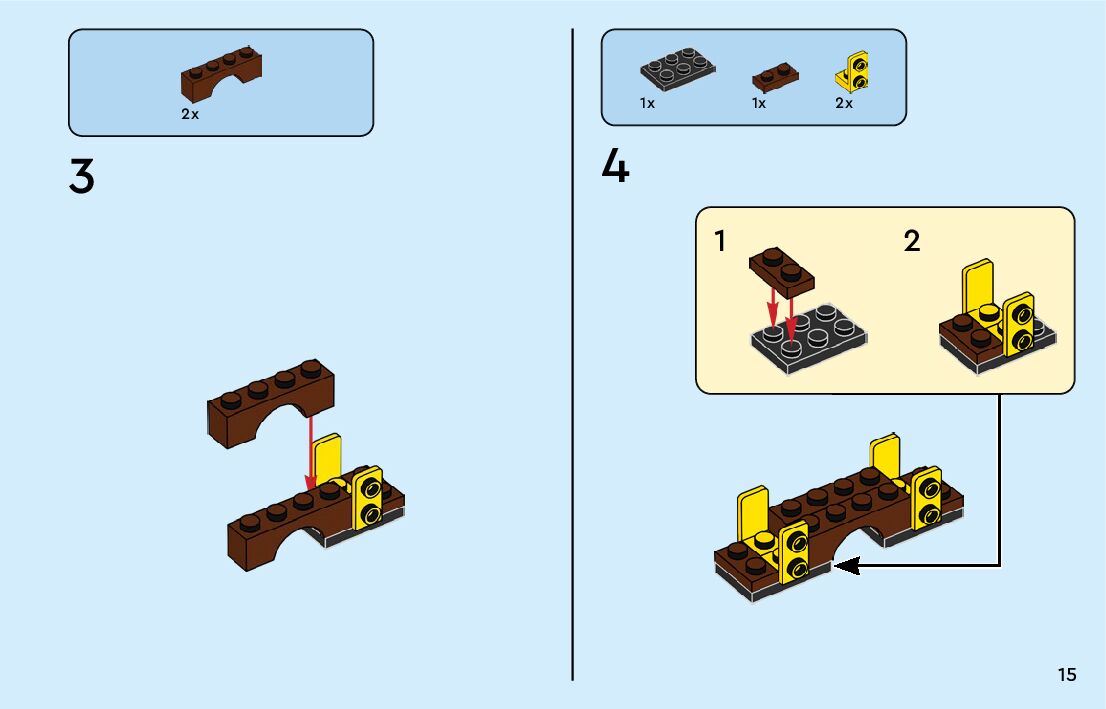 2x

3

1x 1x 2x

4

1

2

15