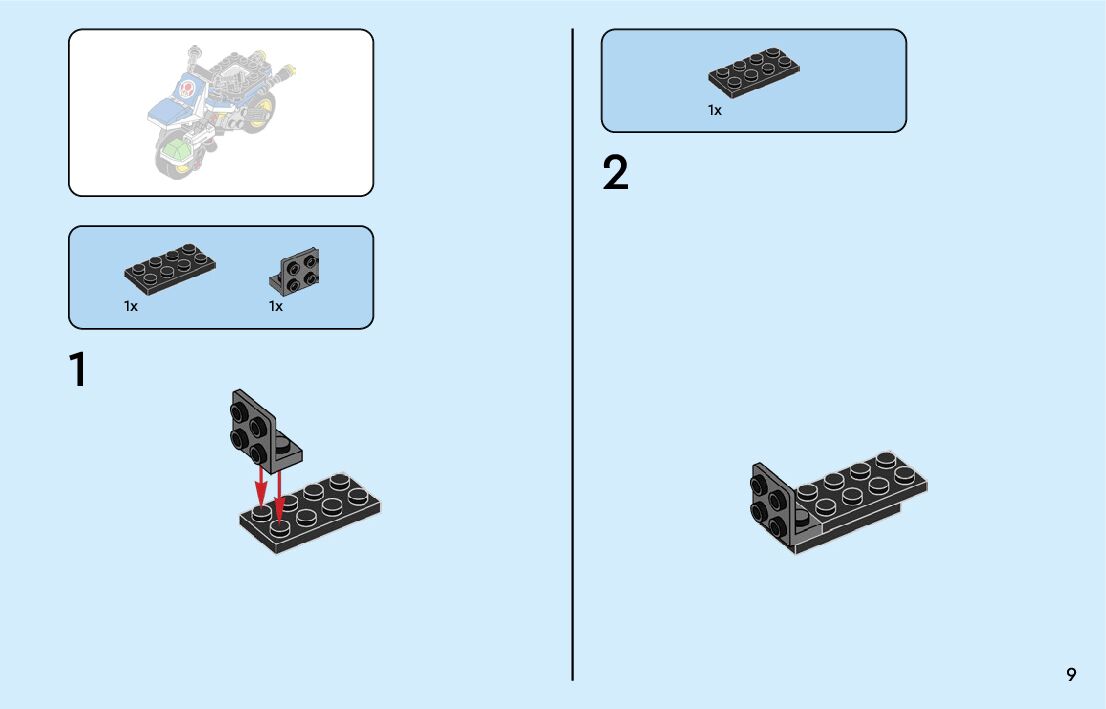 1x

1x

1

1x

2

9