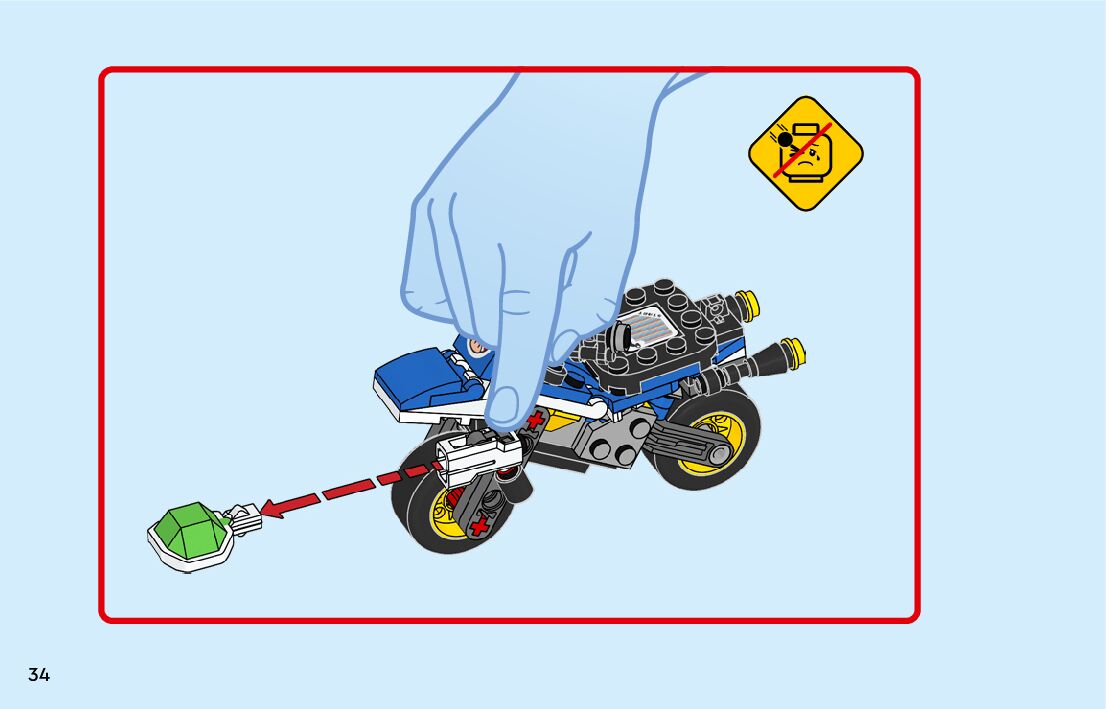 34