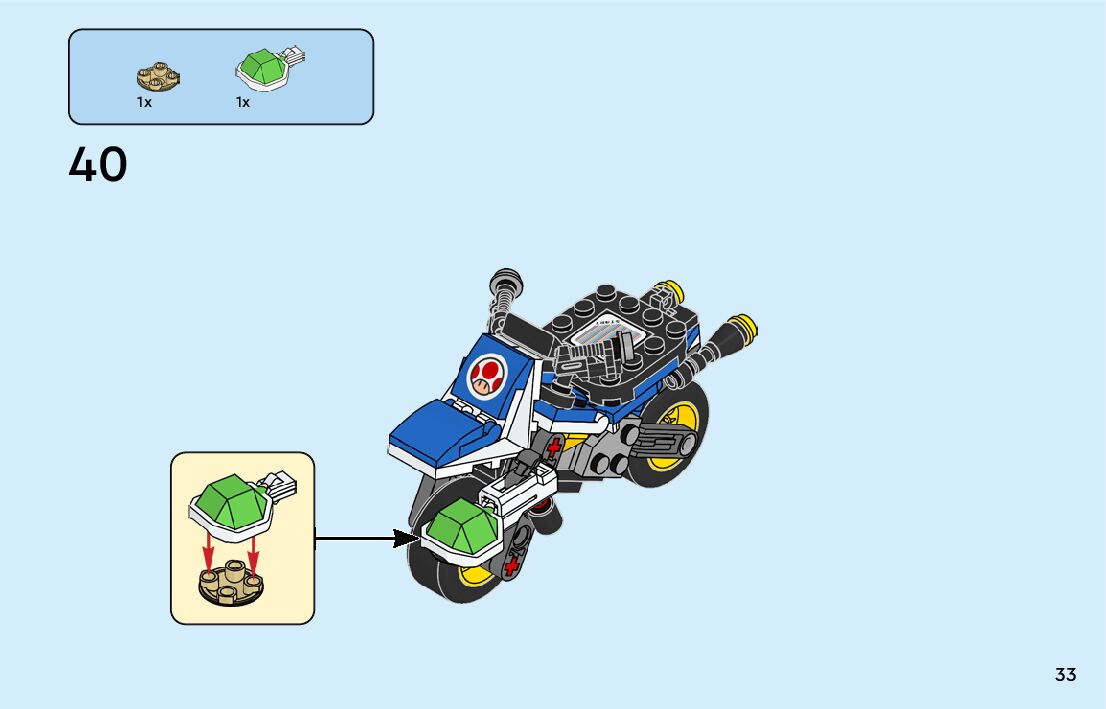 1x
1x

40

33