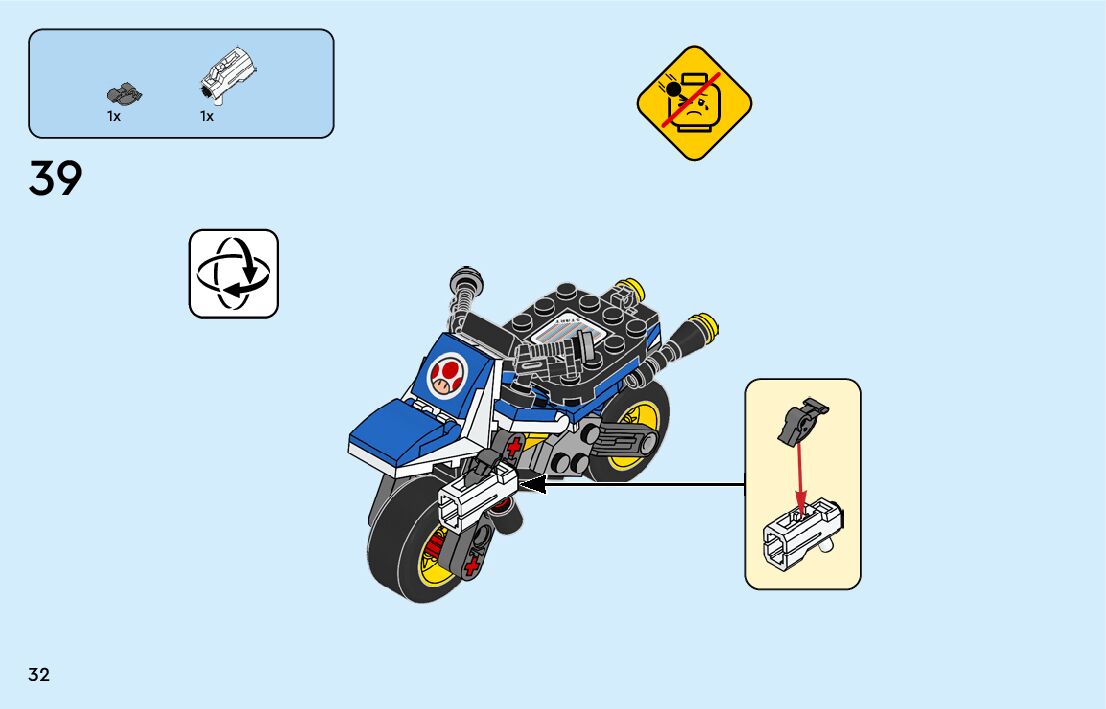 1x 1x

39

32