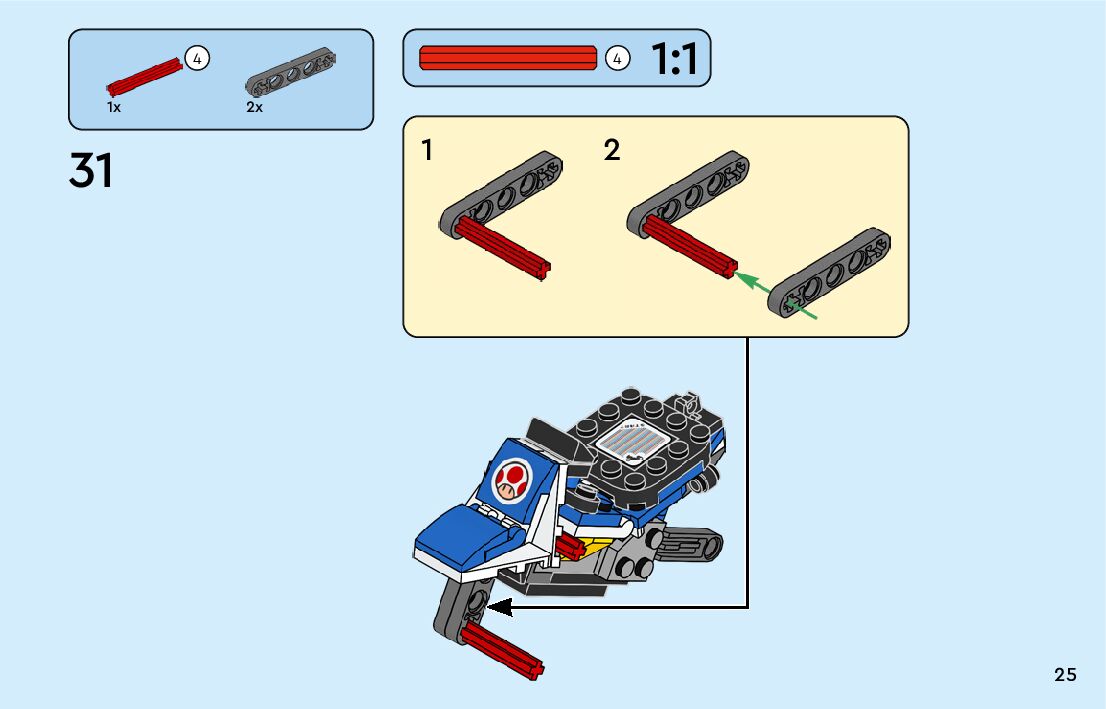 4
1x
2x

4
1:1

31

1
2

25