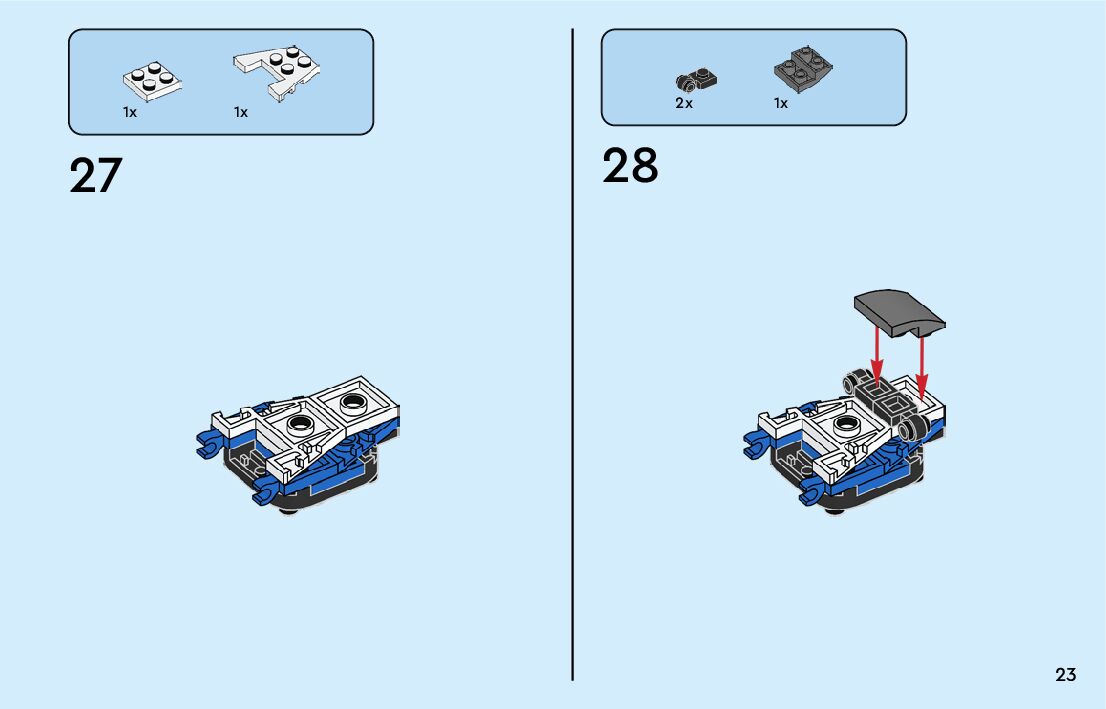 1x 1x

27

2x 1x

28

23