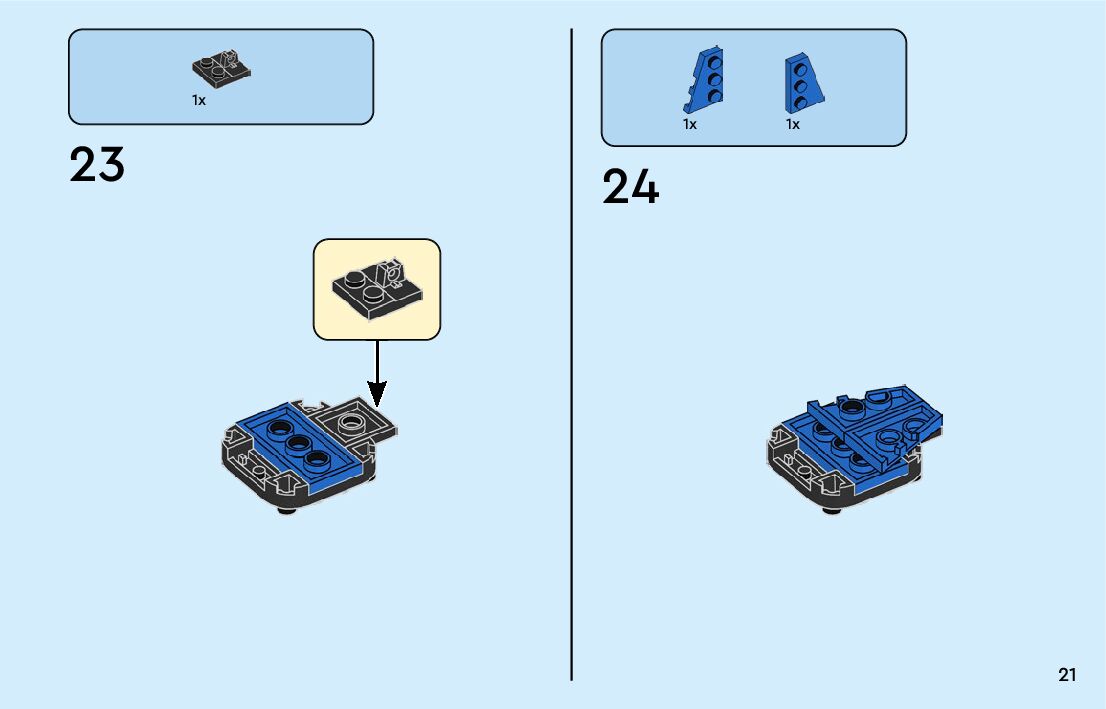 1x

23

1x 1x

24

21