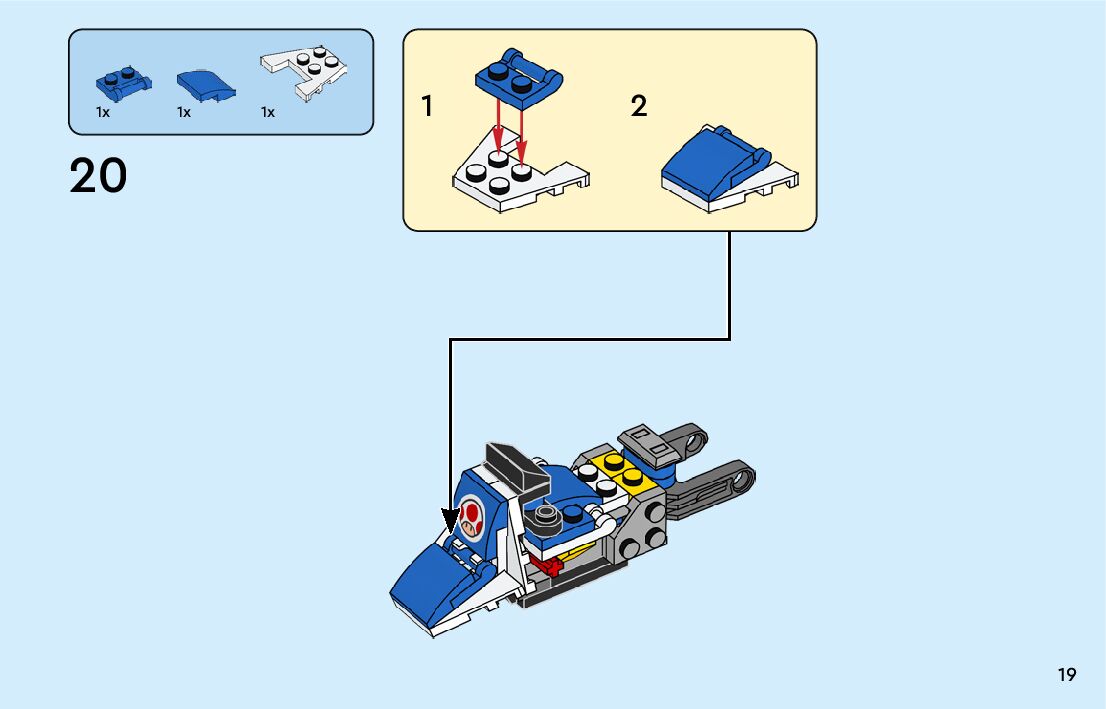 1x 1x 1x

20

1

2

19