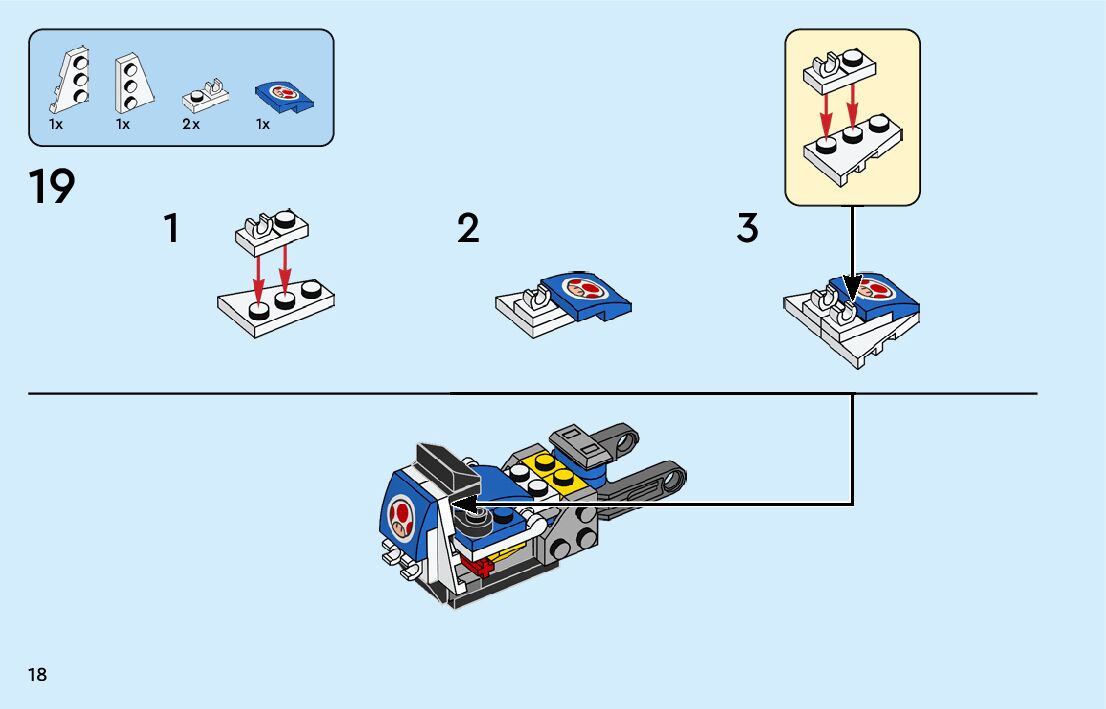 1x 1x 2x 1x

19

1

2

3

18