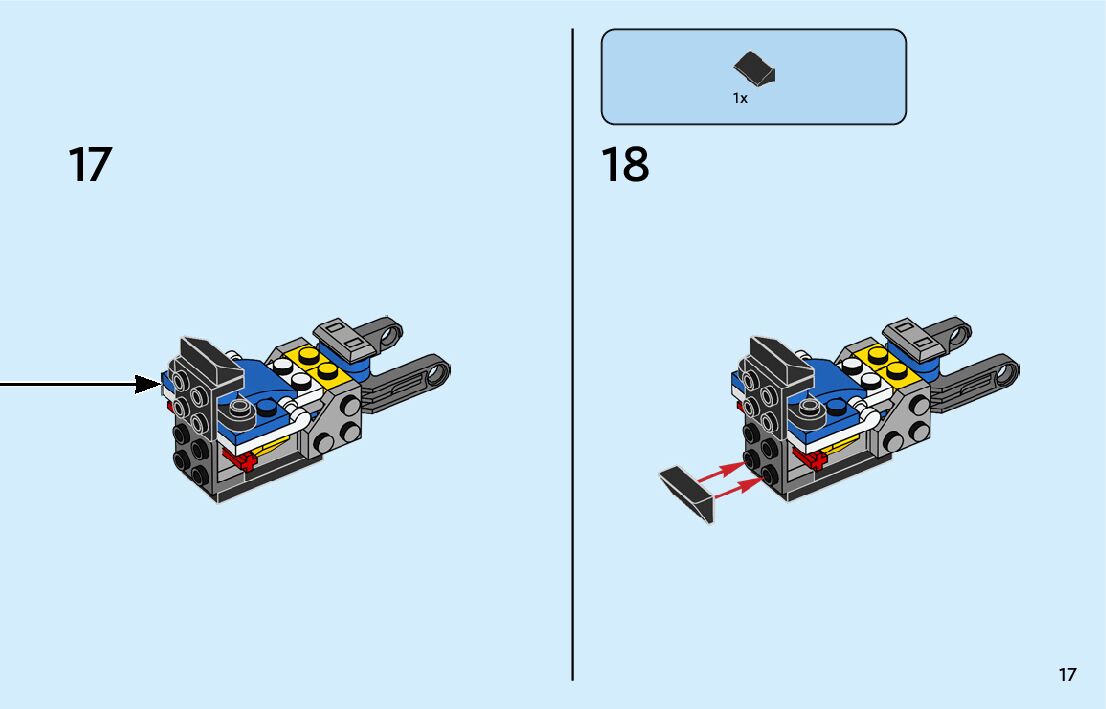 17

1x

18

17