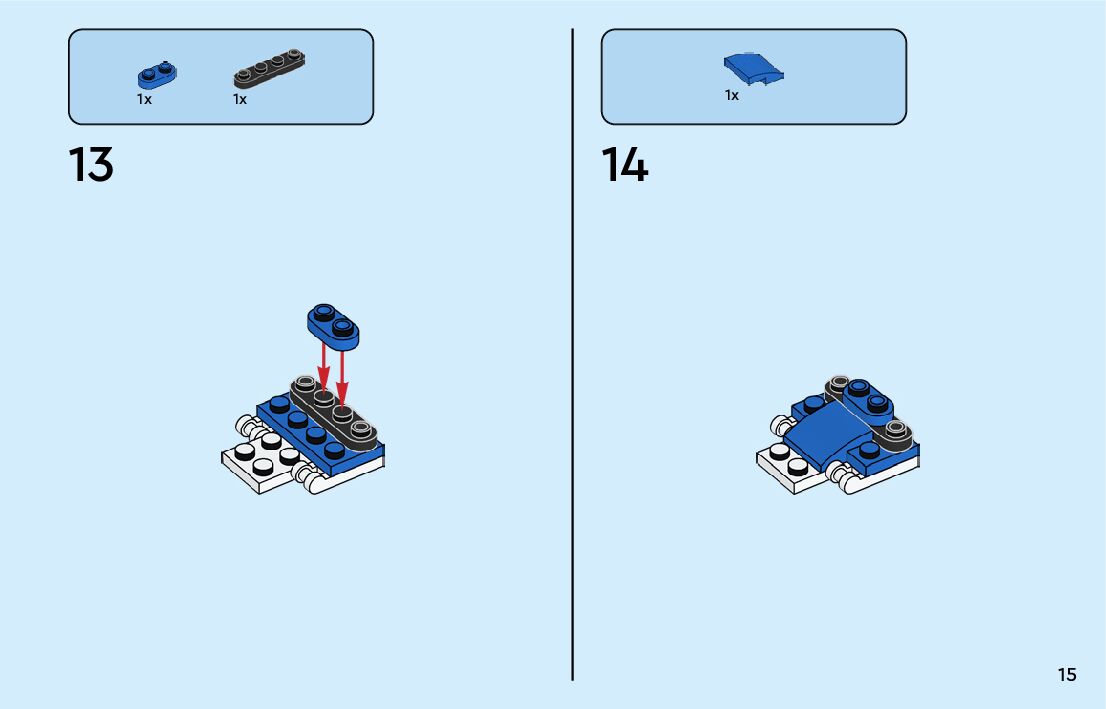 1x 1x

13

1x

14

15