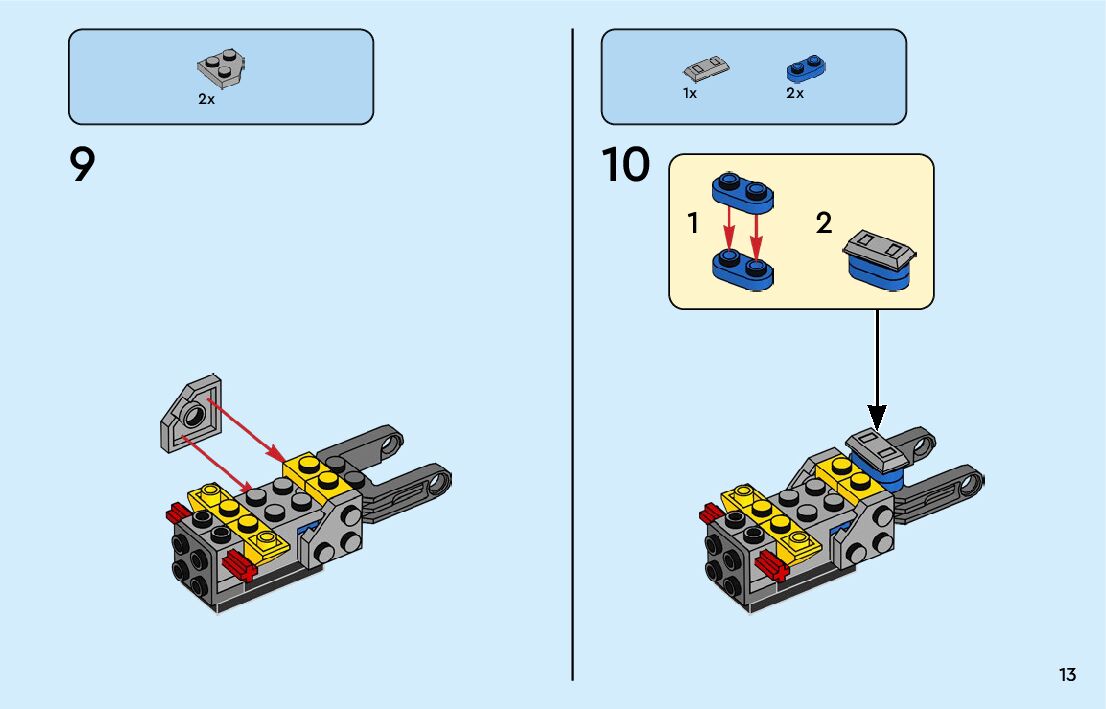 2x

9

1x

2x

10

1

2

13