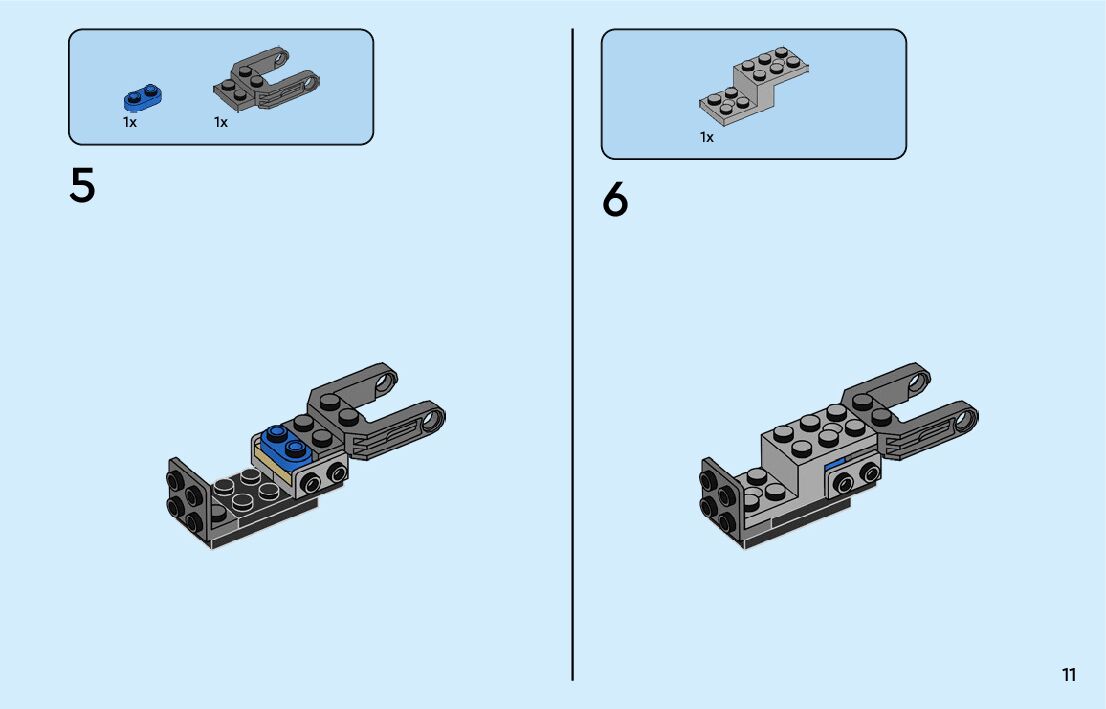 1x 1x

5

1x

6

11